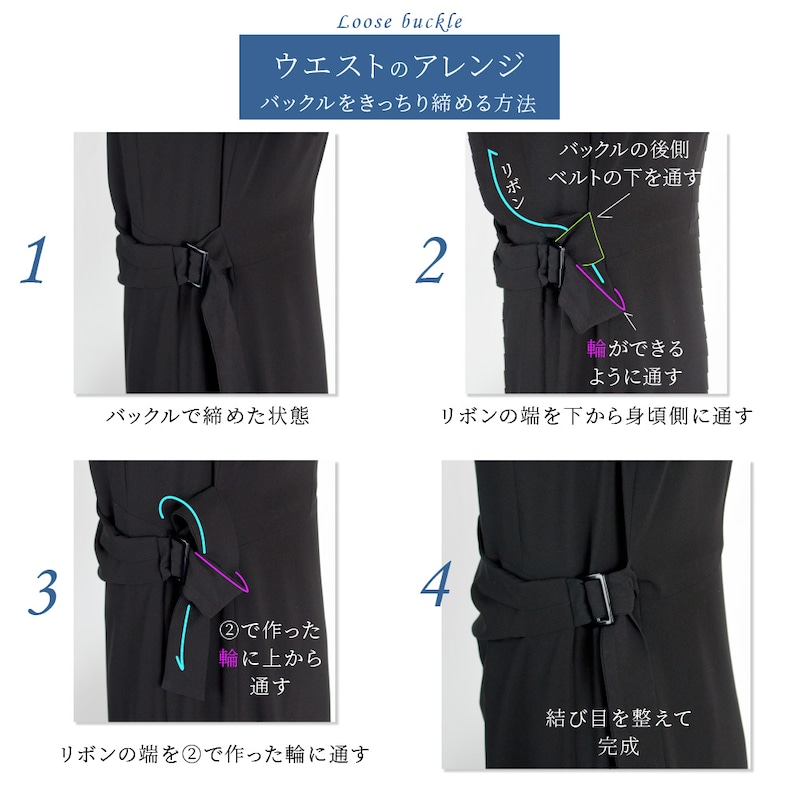 Loose buckle

ウエストのアレンジ
バックルをきっちり締める方法

1

バックルで締めた状態

2

リボン

バックルの後側
ベルトの下を通す

輪ができる
ように通す

リボンの端を下から身頃側に通す

3

②で作った
輪に上から
通す

リボンの端を②で作った輪に通す

4

結び目を整えて
完成