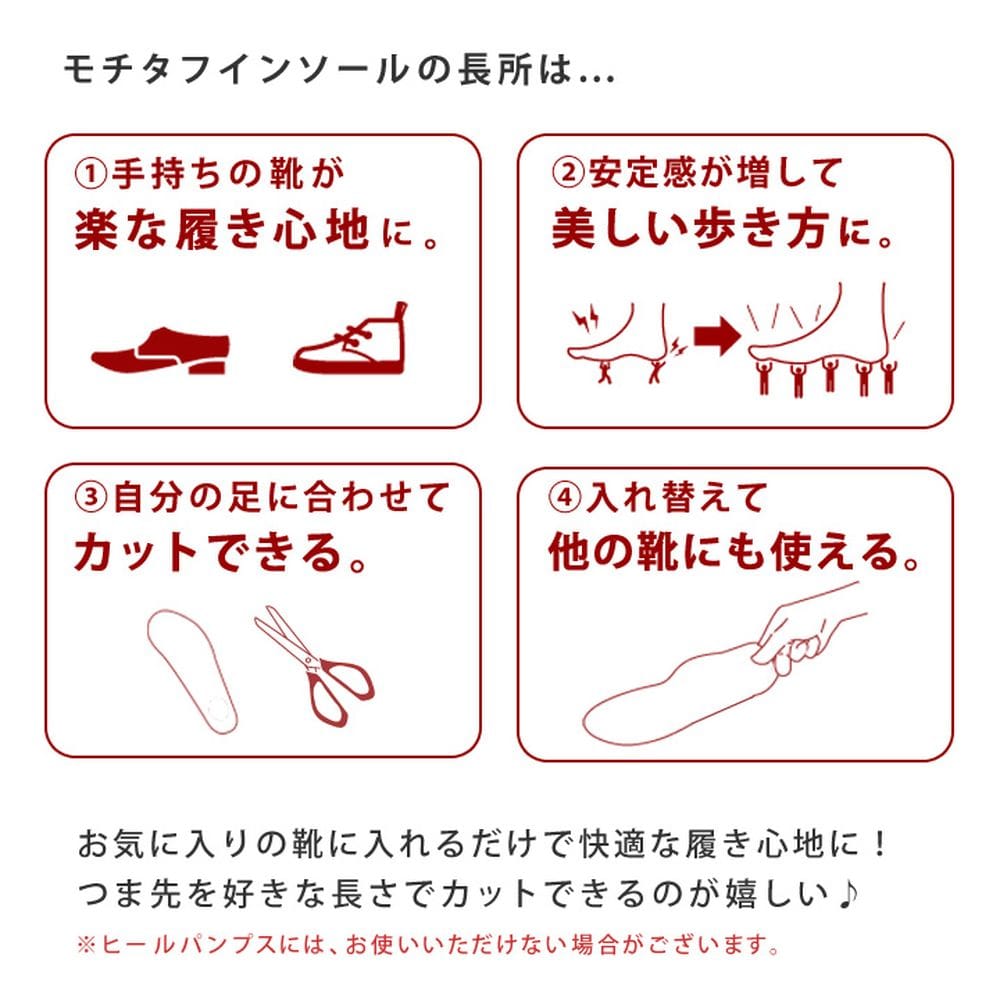 モチタフインソールの長所は...

①手持ちの靴が
楽な履き心地に。

②安定感が増して
美しい歩き方に。

③自分の足に合わせて
カットできる。

④入れ替えて
他の靴にも使える。

お気に入りの靴に入れるだけで快適な履き心地に！
つま先を好きな長さでカットできるのが嬉しい♪
※ヒールパンプスには、お使いいただけない場合がございます。