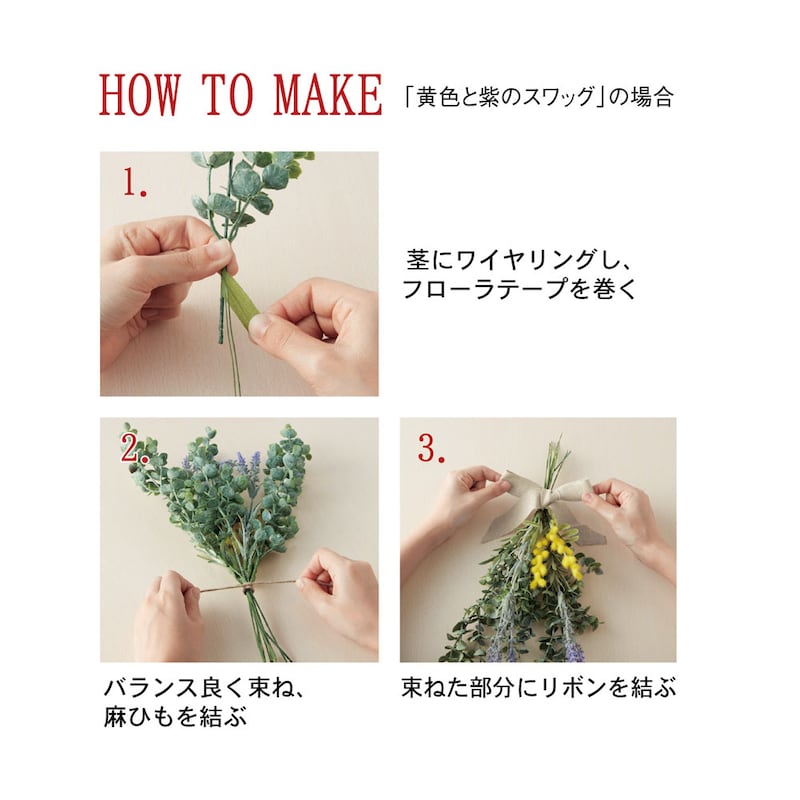 HOW TO MAKE 「黄色と紫のスワッグ」の場合

1.

茎にワイヤリングし、フローラテープを巻く

2.

バランス良く束ね、麻ひもを結ぶ

3.

束ねた部分にリボンを結ぶ