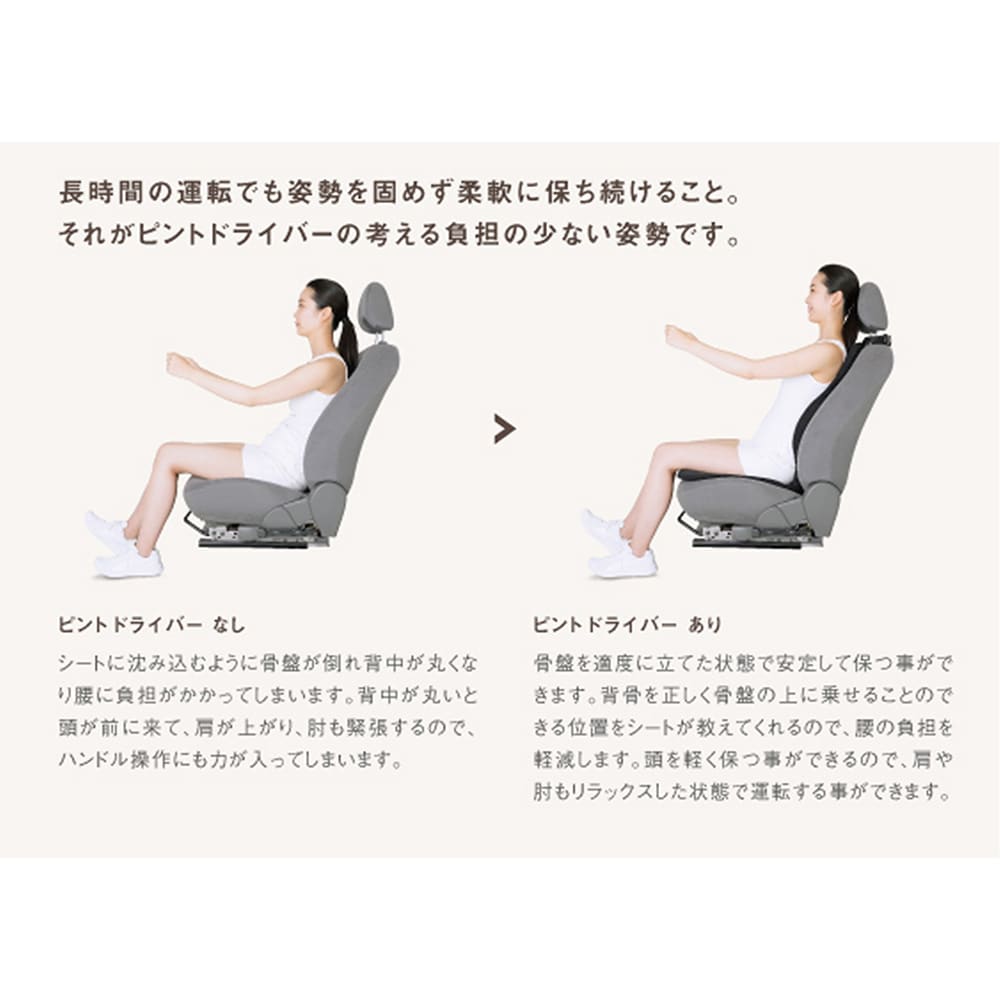 長時間の運転でも姿勢を固めず柔軟に保ち続けること。
それがピントドライバーの考える負担の少ない姿勢です。

ピントドライバー なし

シートに沈み込むように骨盤が倒れ背中が丸くなり腰に負担がかかってしまいます。背中が丸いと頭が前に来て、肩が上がり、肘も緊張するので、ハンドル操作にも力が入ってしまいます。

ピントドライバー あり

骨盤を適度に立てた状態で安定して保つ事ができます。背骨を正しく骨盤の上に乗せることのできる位置をシートが教えてくれるので、腰の負担を軽減します。頭を軽く保つ事ができるので、肩や肘もリラックスした状態で運転する事ができます。