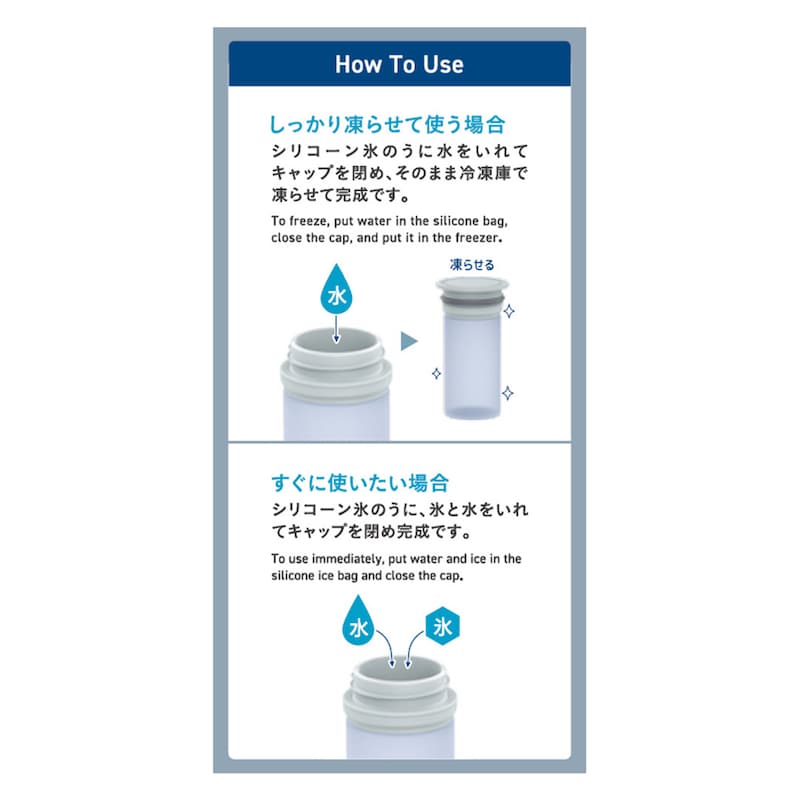 How To Use

しっかり凍らせて使う場合

シリコーン氷のうに水をいれてキャップを閉め、そのまま冷凍庫で凍らせて完成です。

To freeze, put water in the silicone bag, close the cap, and put it in the freezer.

水

凍らせる

すぐに使いたい場合

シリコーン氷のうに、氷と水をいれてキャップを閉め完成です。

To use immediately, put water and ice in the silicone ice bag and close the cap.

水

氷