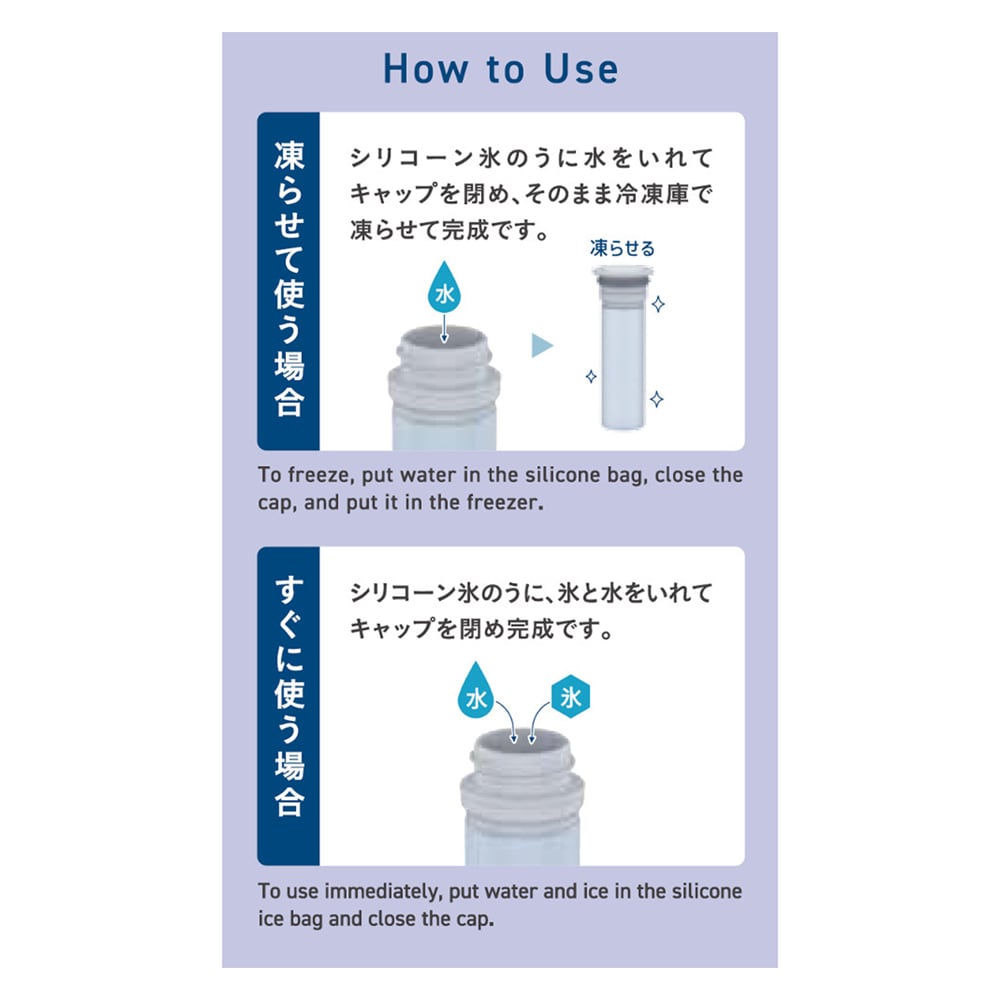 How to Use

凍らせて使う場合

シリコーン氷のうに水をいれてキャップを閉め、そのまま冷凍庫で凍らせて完成です。

水

凍らせる

To freeze, put water in the silicone bag, close the cap, and put it in the freezer.

すぐに使う場合

シリコーン氷のうに、氷と水をいれてキャップを閉め完成です。

水

氷

To use immediately, put water and ice in the silicone ice bag and close the cap.