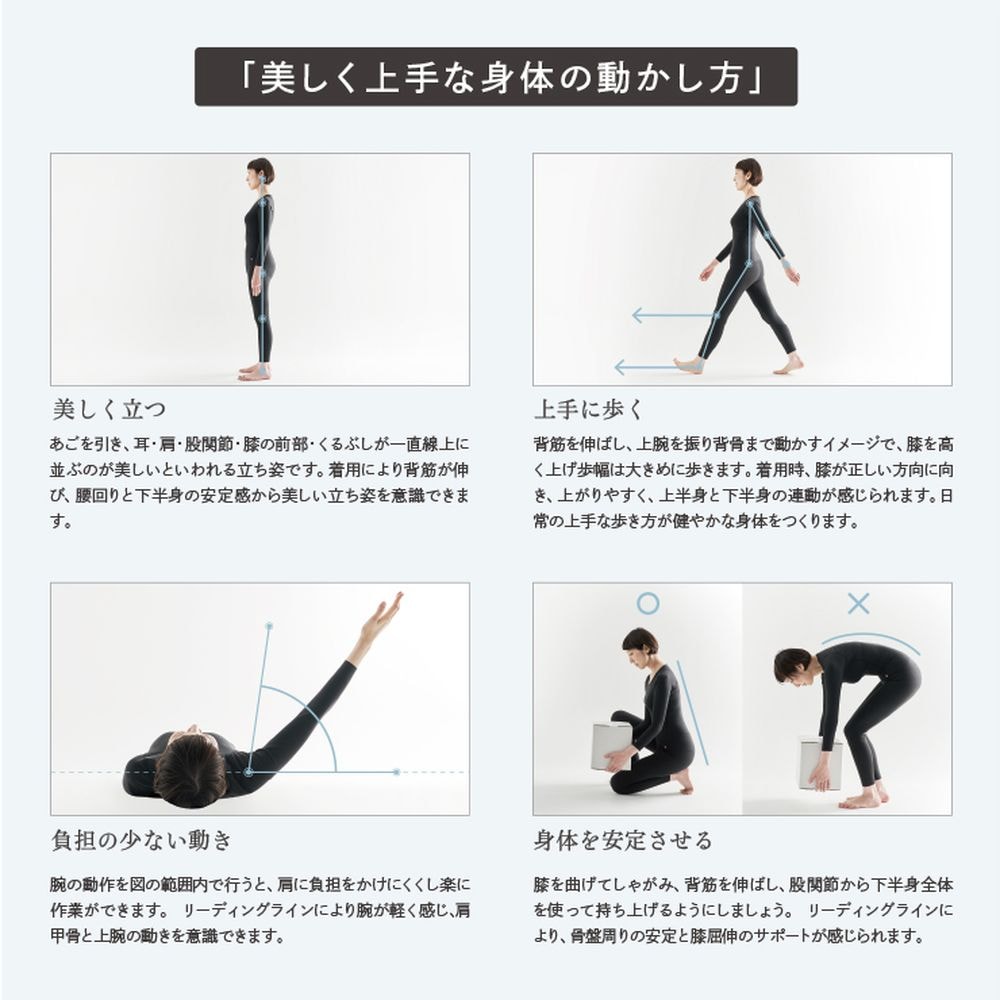 「美しく上手な身体の動かし方」

美しく立つ

あごを引き、耳・肩・股関節・膝の前部・くるぶしが一直線上に並ぶのが美しいといわれる立ち姿です。着用により背筋が伸び、腰回りと下半身の安定感から美しい立ち姿を意識できます。

上手に歩く

背筋を伸ばし、上腕を振り背骨まで動かすイメージで、膝を高く上げ歩幅は大きめに歩きます。着用時、膝が正しい方向に向き、上がりやすく、上半身と下半身の連動が感じられます。日常の上手な歩き方が健やかな身体をつくります。

負担の少ない動き

腕の動作を図の範囲内で行うと、肩に負担をかけにくくし楽に作業ができます。 リーディングラインにより腕が軽く感じ、肩甲骨と上腕の動きを意識できます。

○

×

身体を安定させる

膝を曲げてしゃがみ、背筋を伸ばし、股関節から下半身全体を使って持ち上げるようにしましょう。 リーディングラインにより、骨盤周りの安定と膝屈伸のサポートが感じられます。