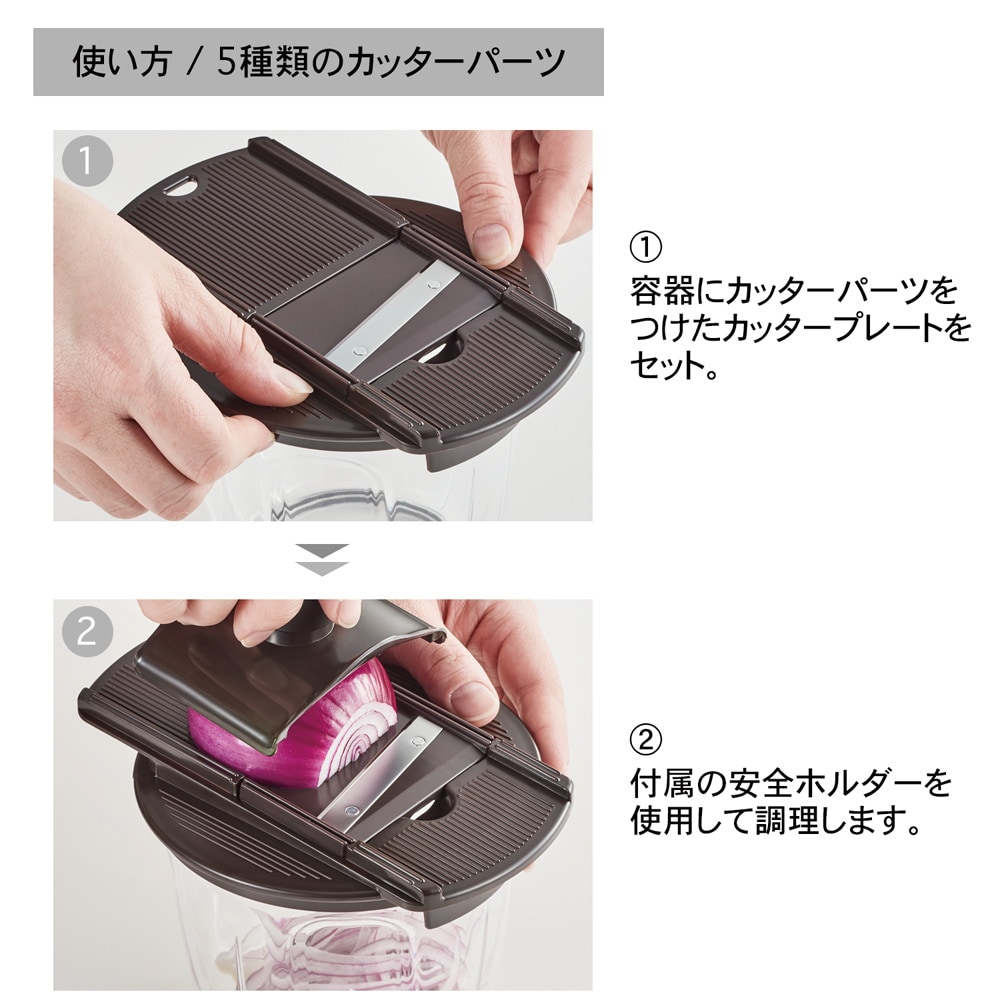 使い方 / 5種類のカッターパーツ

1

①
容器にカッターパーツをつけたカッタープレートをセット。

2

②
付属の安全ホルダーを使用して調理します。