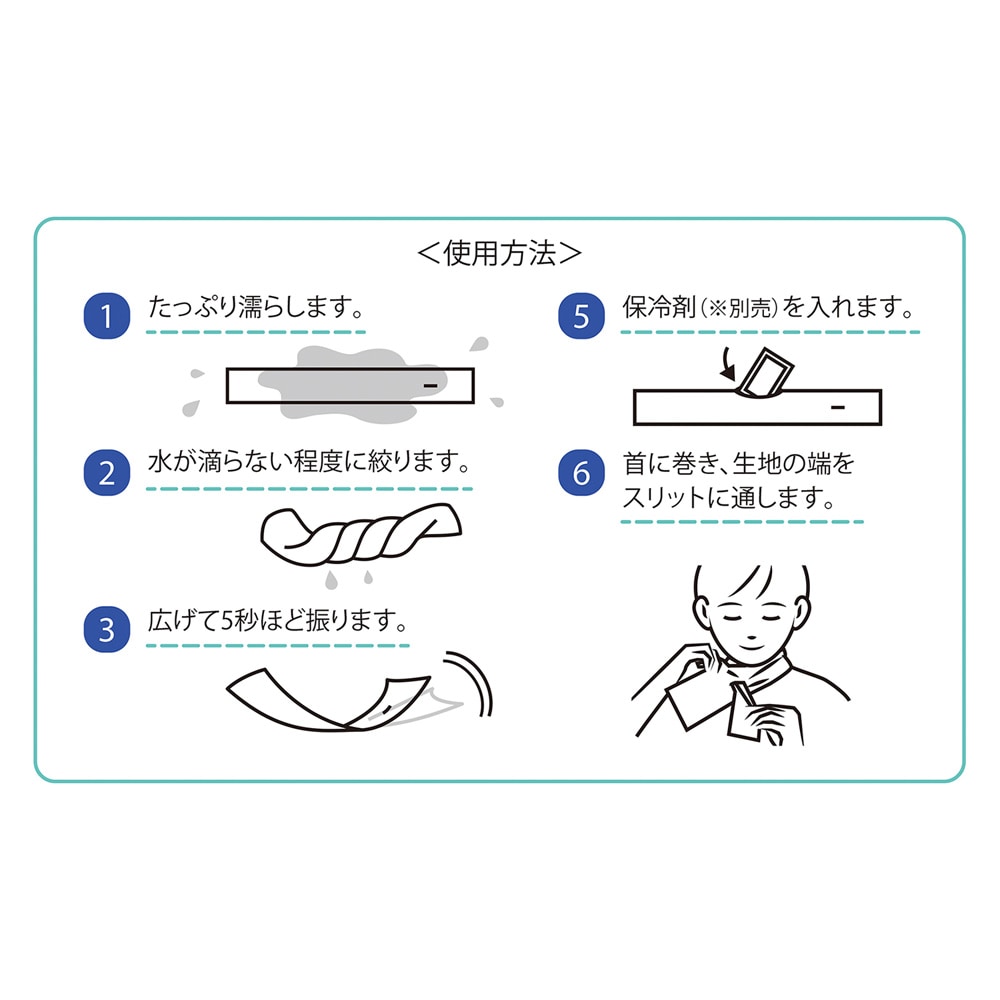 <使用方法>

1 たっぷり濡らします。

2 水が滴らない程度に絞ります。

3 広げて5秒ほど振ります。

5 保冷剤(※別売)を入れます。

6 首に巻き、生地の端をスリットに通します。