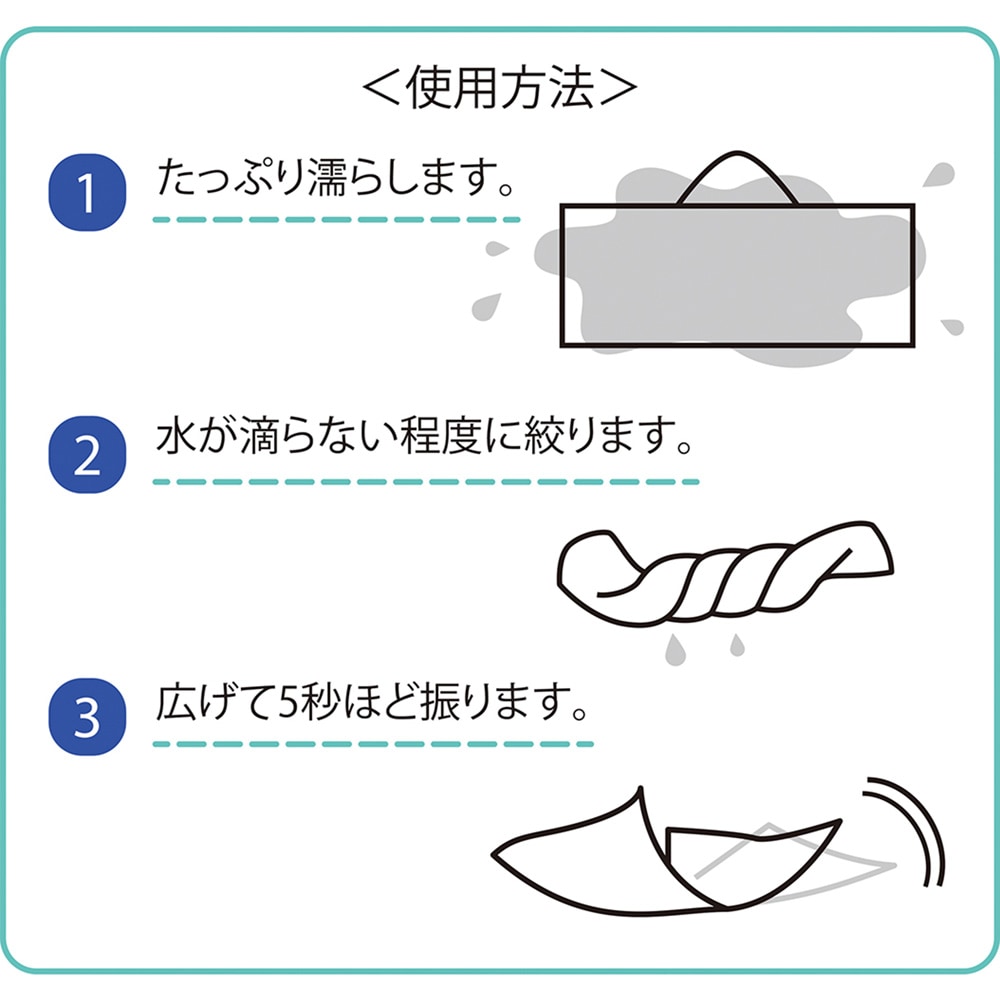 ＜使用方法＞

1 たっぷり濡らします。

2 水が滴らない程度に絞ります。

3 広げて5秒ほど振ります。