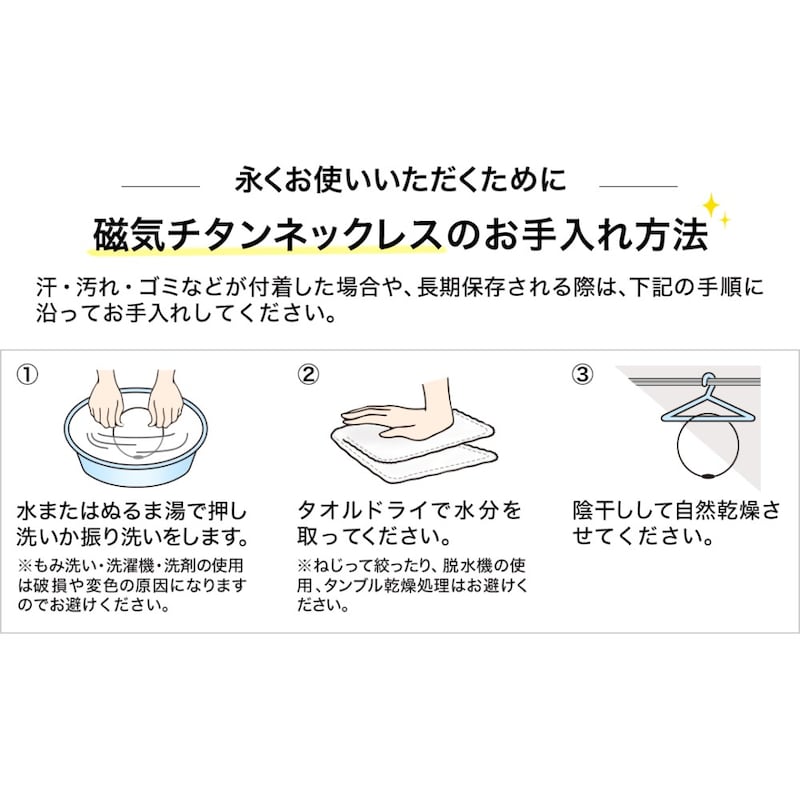 永くお使いいただくために

磁気チタンネックレスのお手入れ方法

汗・汚れ・ゴミなどが付着した場合や、長期保存される際は、下記の手順に沿ってお手入れしてください。

①

水またはぬるま湯で押し洗いか振り洗いをします。

※もみ洗い・洗濯機・洗剤の使用は破損や変色の原因になりますのでお避けください。

②

タオルドライで水分を取ってください。

※ねじって絞ったり、脱水機の使用、タンブル乾燥処理はお避けください。

③

陰干しして自然乾燥させてください。