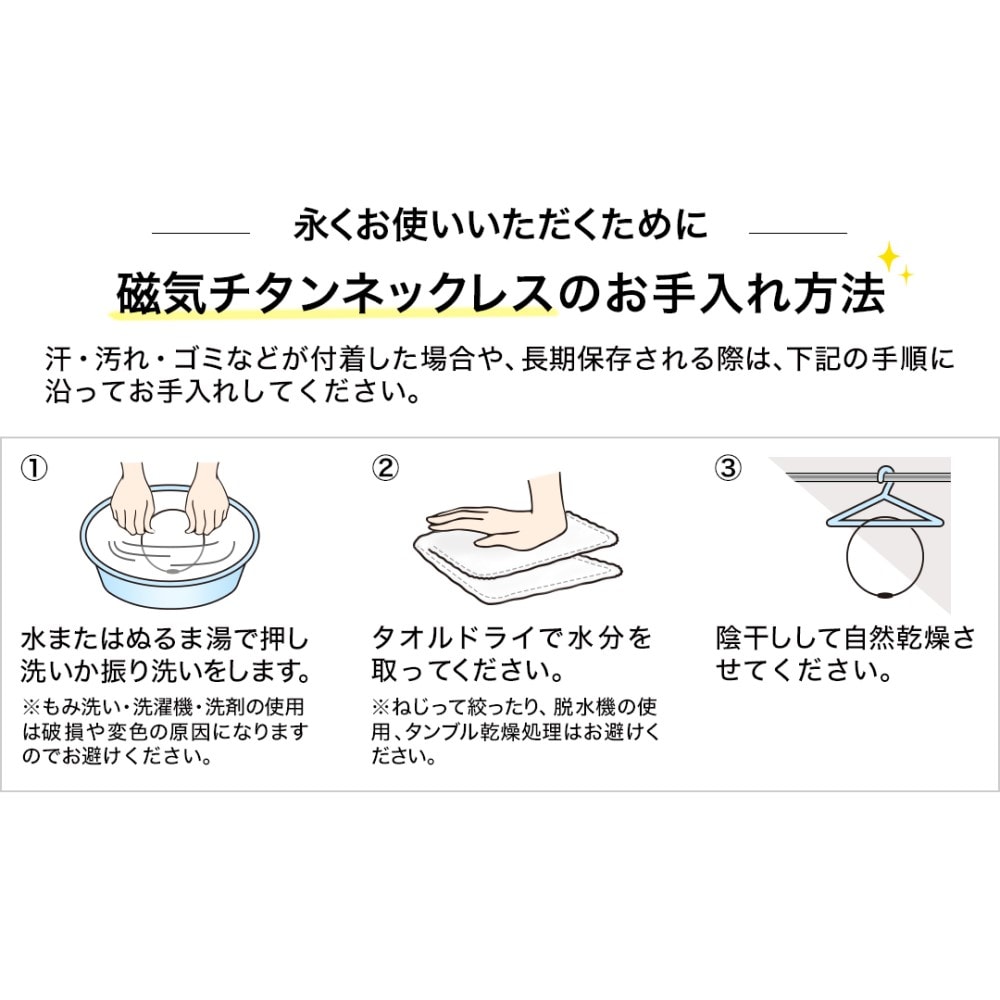 永くお使いいただくために

磁気チタンネックレスのお手入れ方法

汗・汚れ・ゴミなどが付着した場合や、長期保存される際は、下記の手順に沿ってお手入れしてください。

①

水またはぬるま湯で押し洗いか振り洗いをします。

※もみ洗い・洗濯機・洗剤の使用は破損や変色の原因になりますのでお避けください。

②

タオルドライで水分を取ってください。

※ねじって絞ったり、脱水機の使用、タンブル乾燥処理はお避けください。

③

陰干しして自然乾燥させてください。