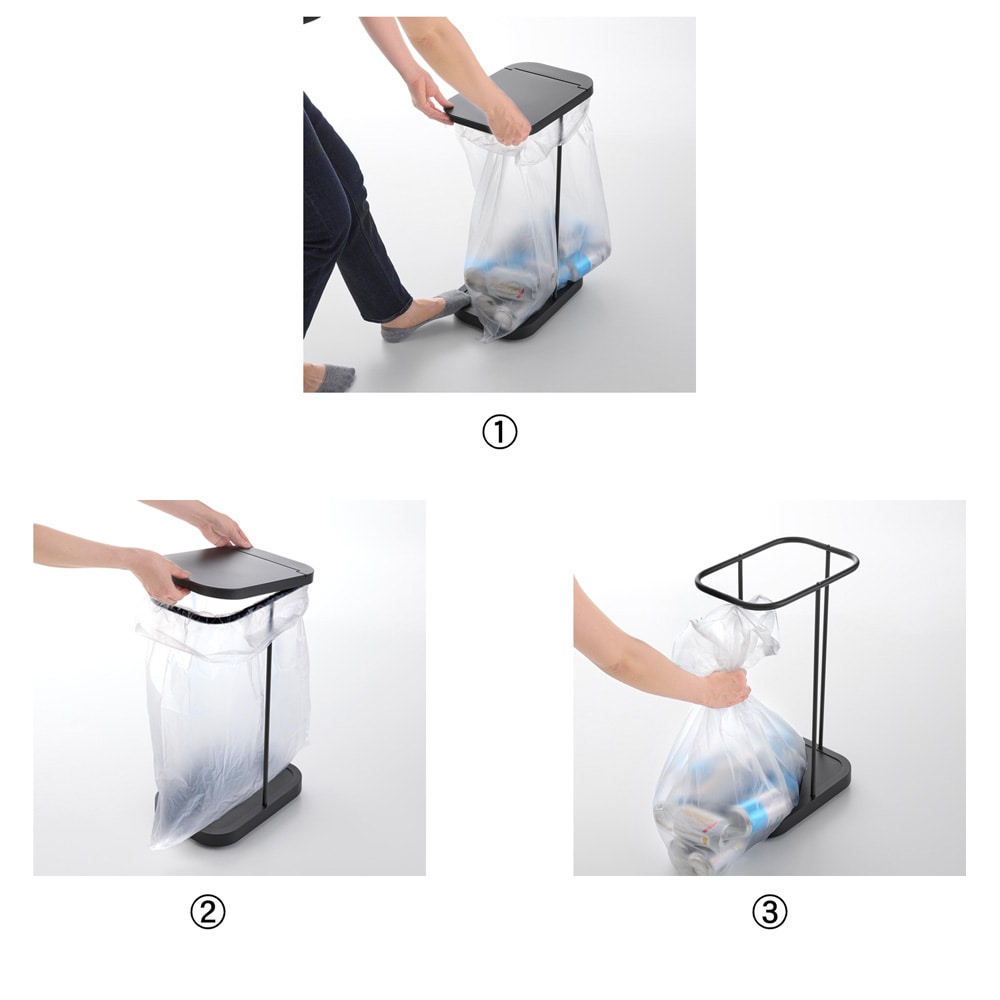 ①

②

③