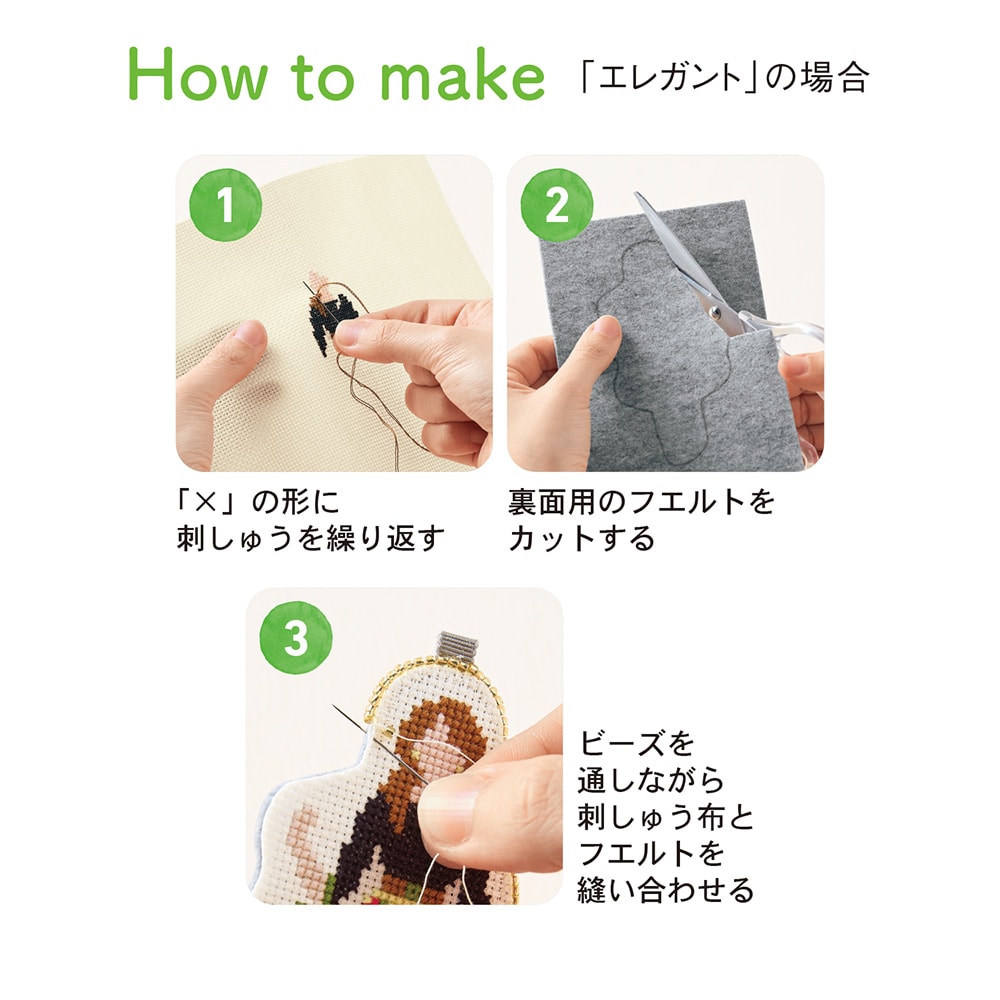 How to make 「エレガント」の場合

1

「×」の形に
刺しゅうを繰り返す

2

裏面用のフエルトを
カットする

3

ビーズを
通しながら
刺しゅう布と
フエルトを
縫い合わせる