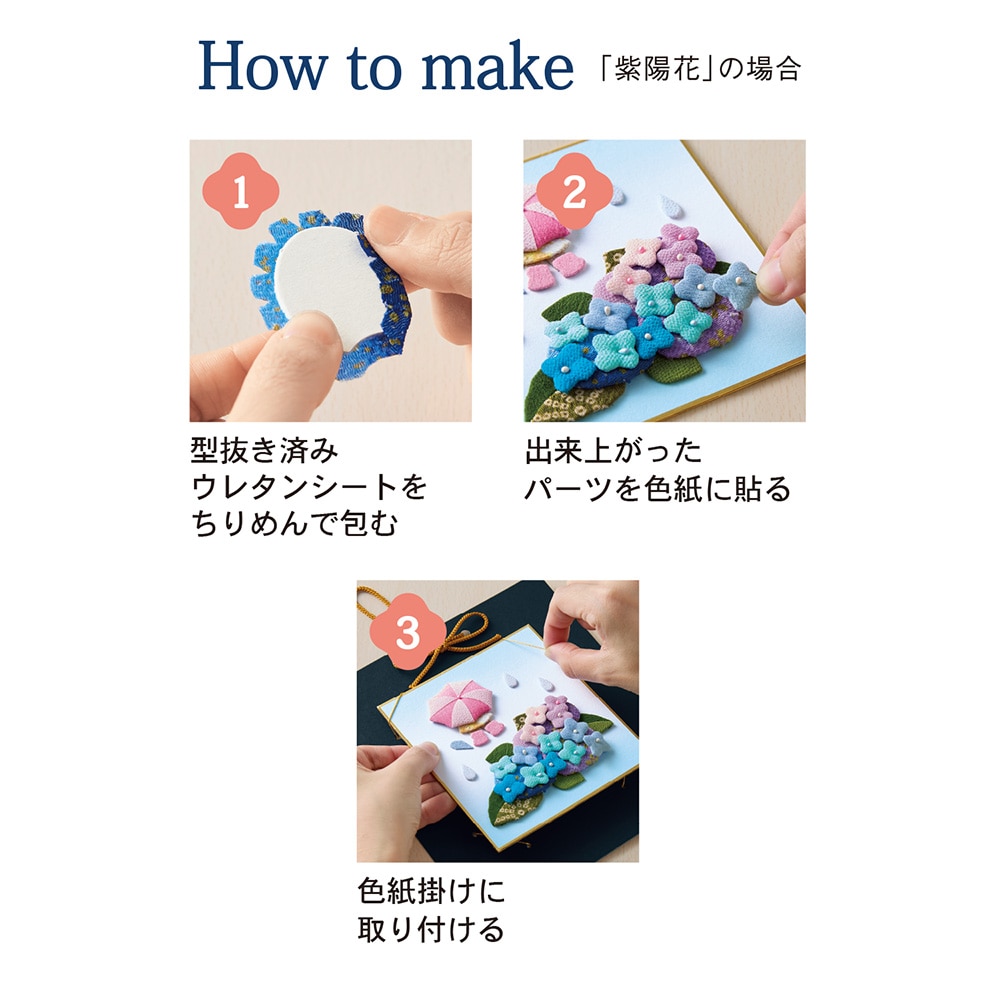 How to make 「紫陽花」の場合

1

型抜き済み
ウレタンシートを
ちりめんで包む

2

出来上がった
パーツを色紙に貼る

3

色紙掛けに
取り付ける