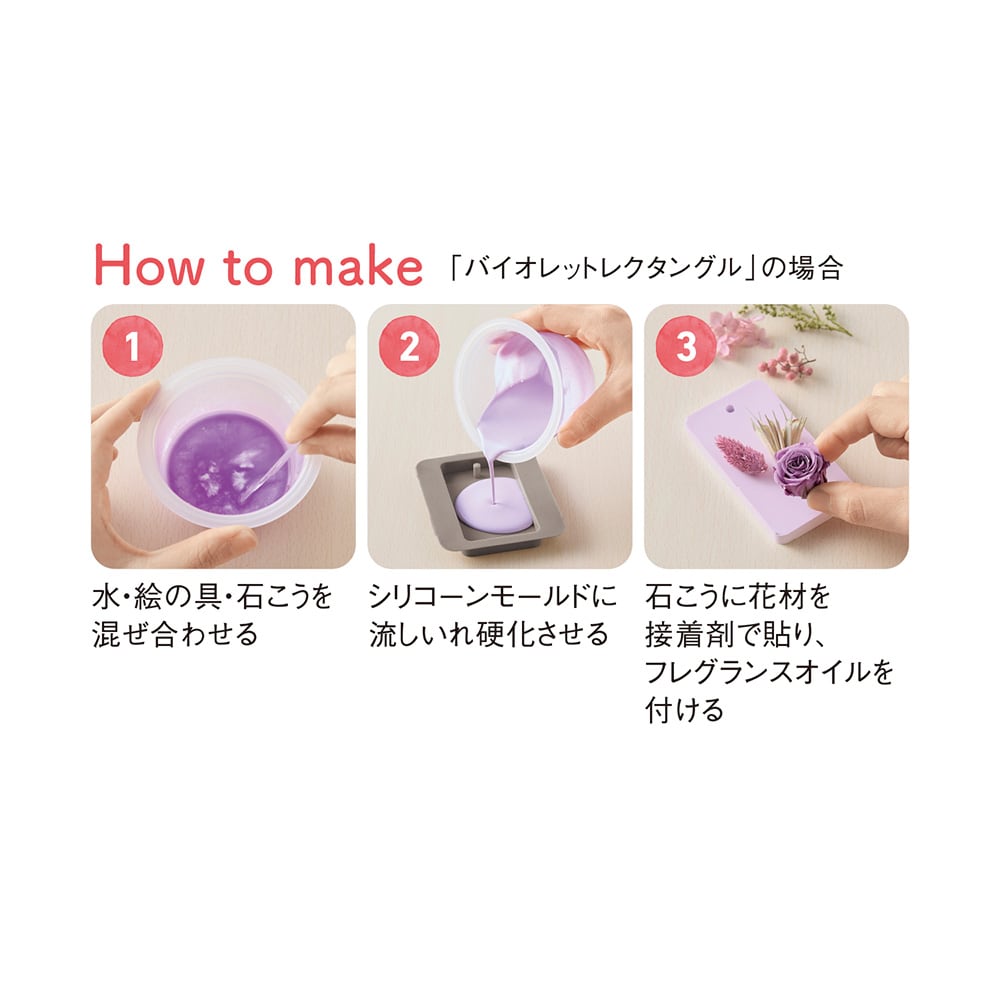 How to make 「バイオレットレクタングル」の場合

1

水・絵の具・石こうを混ぜ合わせる

2

シリコーンモールドに流しいれ硬化させる

3

石こうに花材を接着剤で貼り、フレグランスオイルを付ける