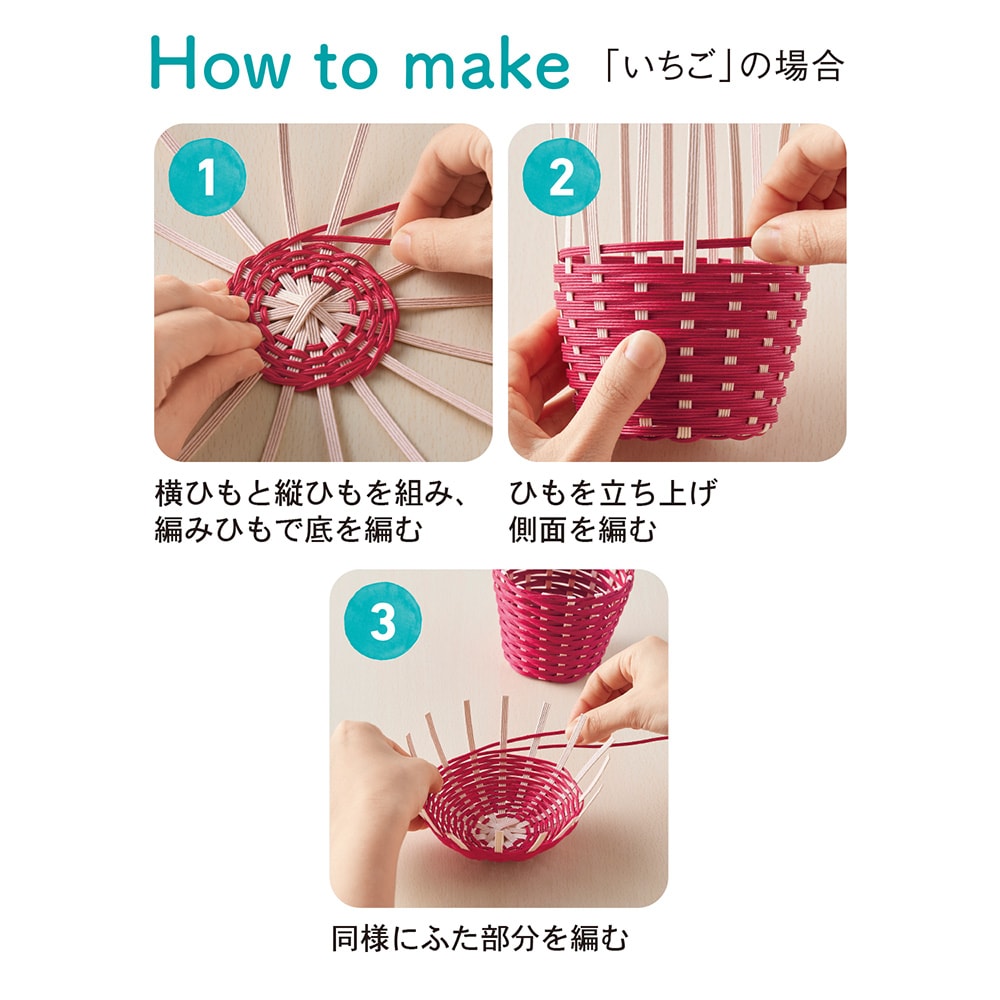 How to make 「いちご」の場合

1

横ひもと縦ひもを組み、編みひもで底を編む

2

ひもを立ち上げ側面を編む

3

同様にふた部分を編む