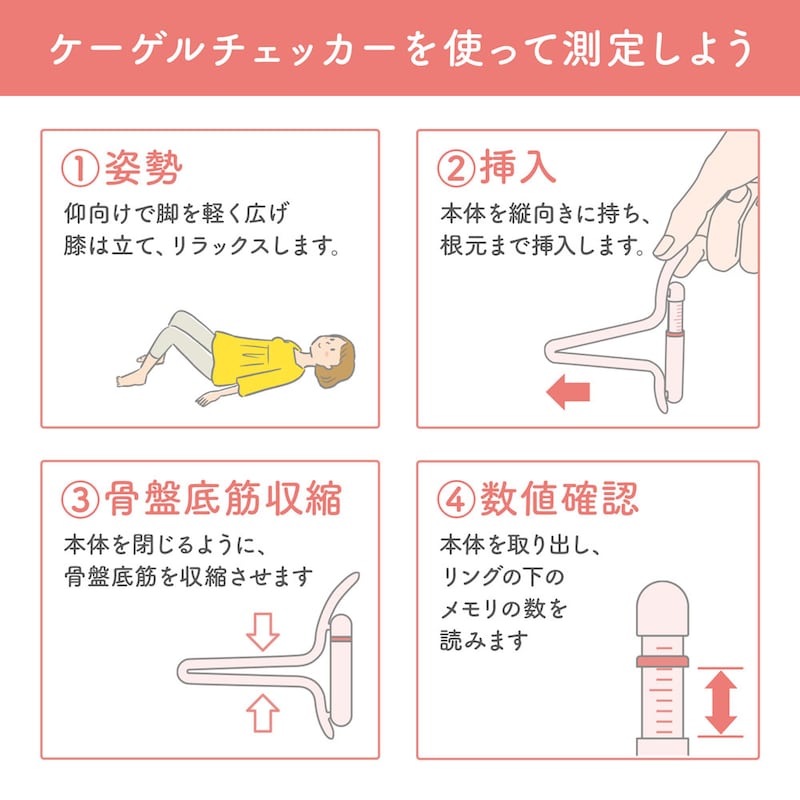 ケーゲルチェッカーを使って測定しよう

①姿勢
仰向けで脚を軽く広げ
膝は立て、リラックスします。

②挿入
本体を縦向きに持ち、
根元まで挿入します。

③骨盤底筋収縮
本体を閉じるように、
骨盤底筋を収縮させます

④数値確認
本体を取り出し、
リングの下の
メモリの数を
読みます