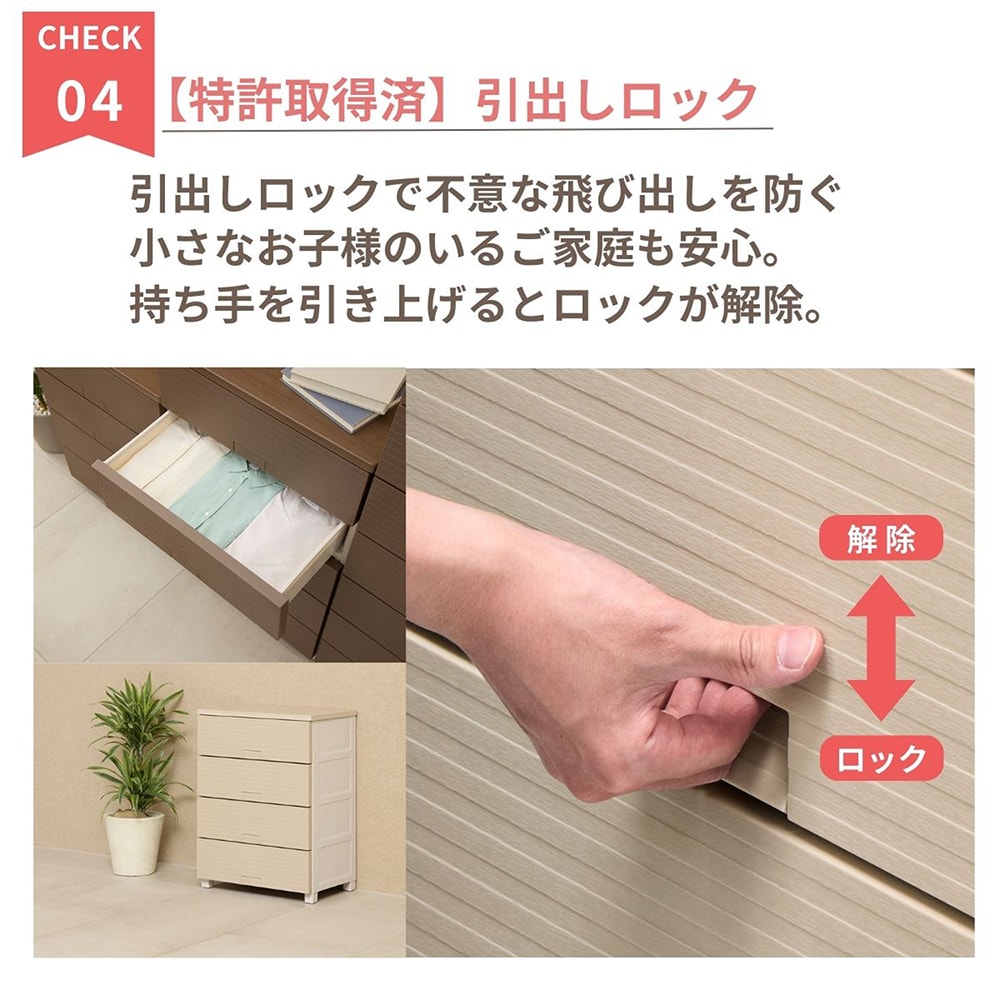 CHECK
04

【特許取得済】引出しロック

引出しロックで不意な飛び出しを防ぐ
小さなお子様のいるご家庭も安心。
持ち手を引き上げるとロックが解除。

解除

ロック