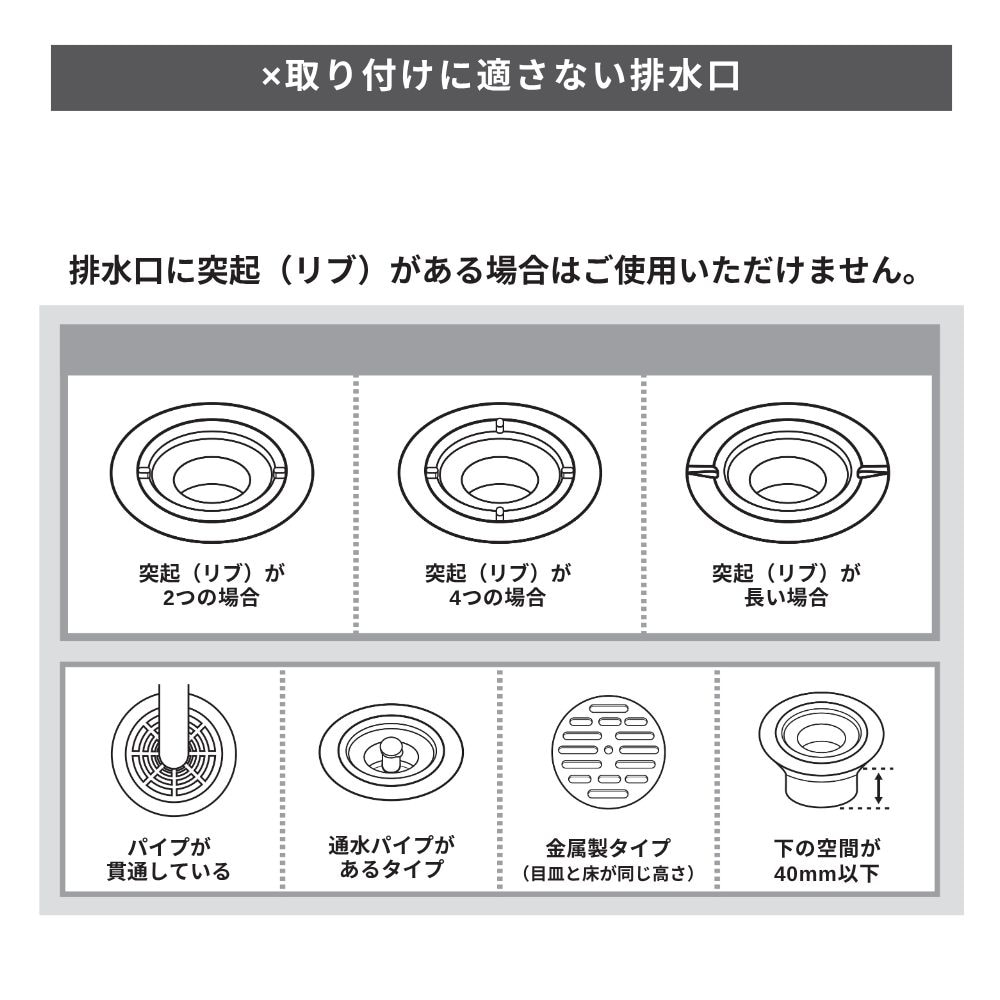 ×取り付けに適さない排水口

排水口に突起（リブ）がある場合はご使用いただけません。

突起（リブ）が
2つの場合

突起（リブ）が
4つの場合

突起（リブ）が
長い場合

パイプが
貫通している

通水パイプが
あるタイプ

金属製タイプ
（目皿と床が同じ高さ）

下の空間が
40mm以下