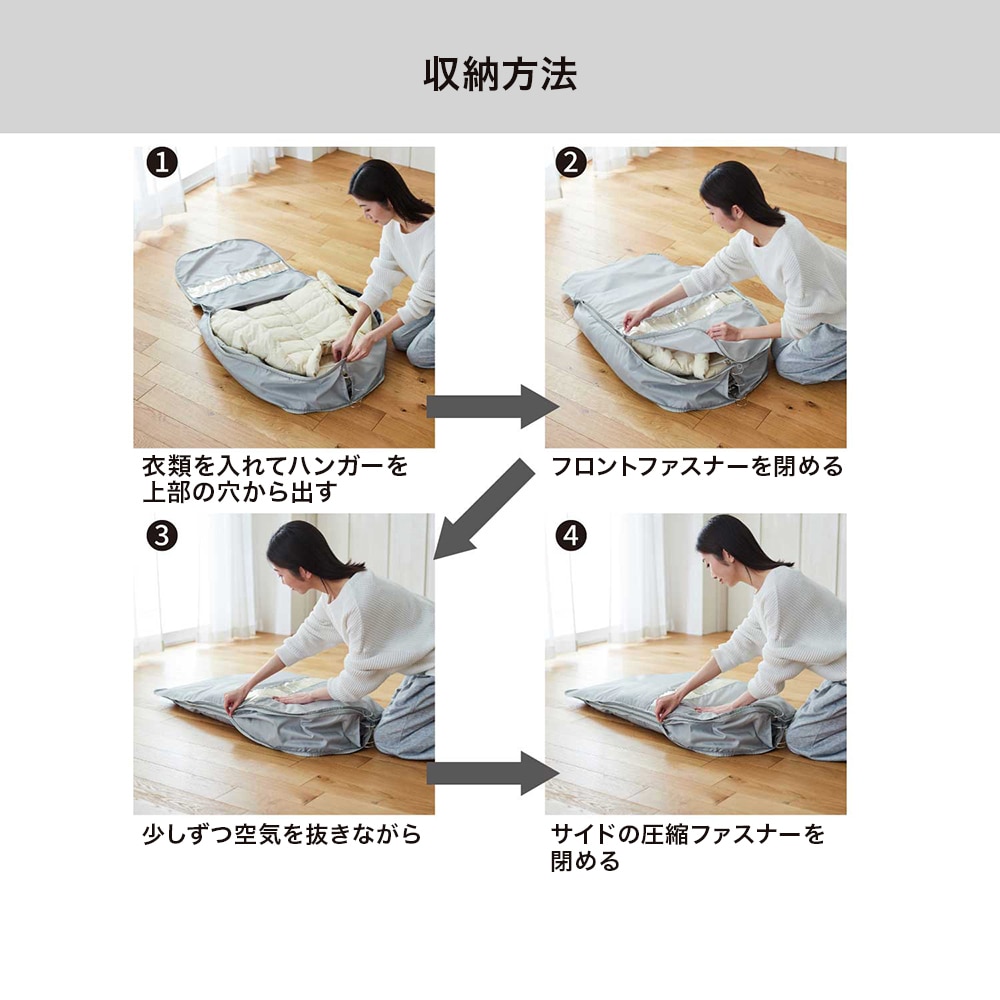 収納方法

❶

衣類を入れてハンガーを上部の穴から出す

❷

フロントファスナーを閉める

❸

少しずつ空気を抜きながら

❹

サイドの圧縮ファスナーを閉める