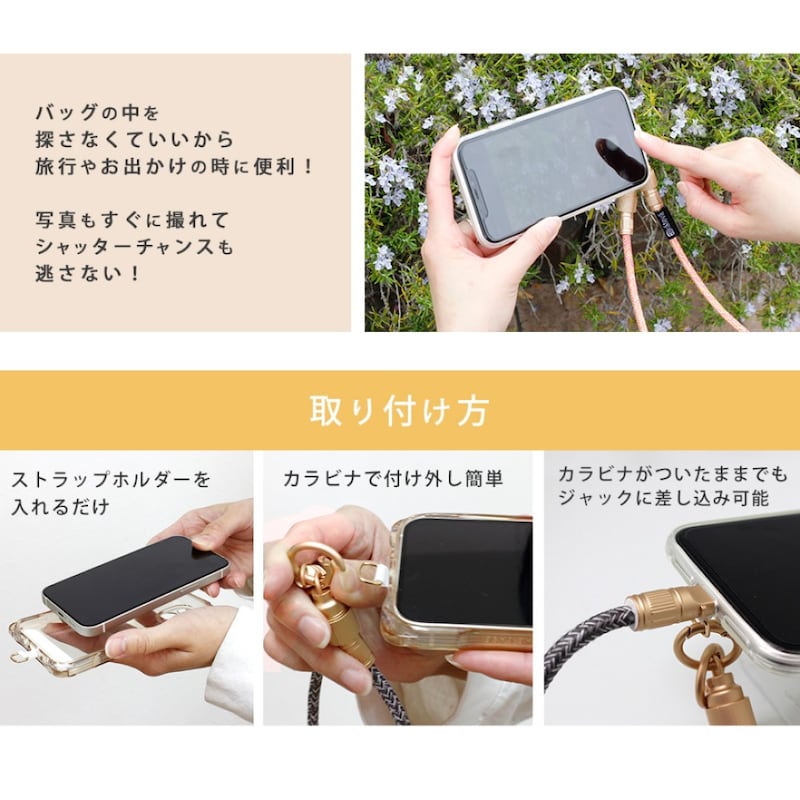 バッグの中を
探さなくていいから
旅行やお出かけの時に便利！

写真もすぐに撮れて
シャッターチャンスも
逃さない！

取り付け方

ストラップホルダーを
入れるだけ

カラビナで付け外し簡単

カラビナがついたままでも
ジャックに差し込み可能