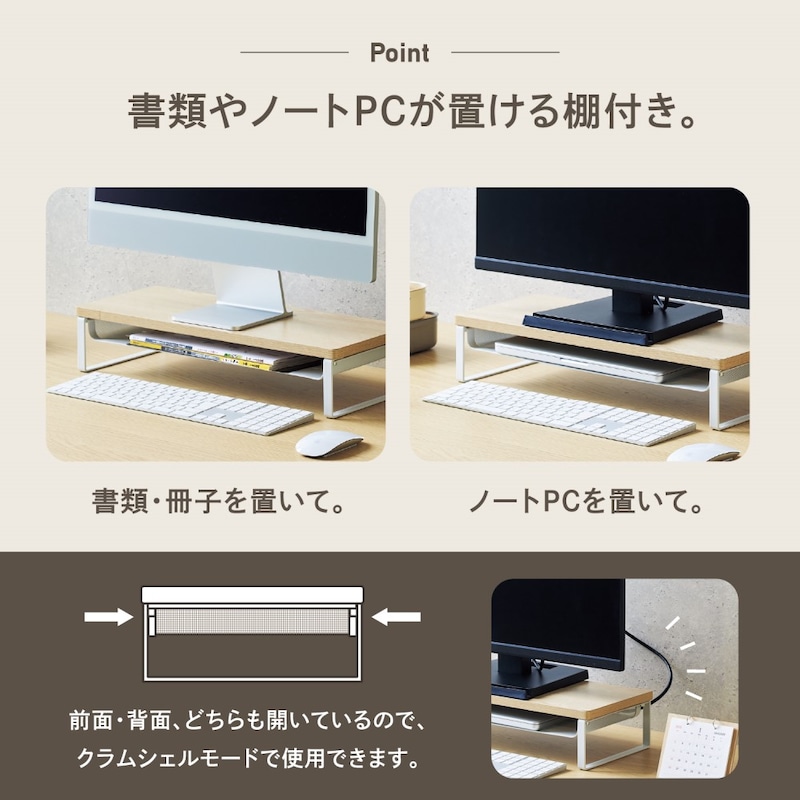 Point

書類やノートPCが置ける棚付き。

書類・冊子を置いて。

ノートPCを置いて。

前面・背面、どちらも開いているので、クラムシェルモードで使用できます。