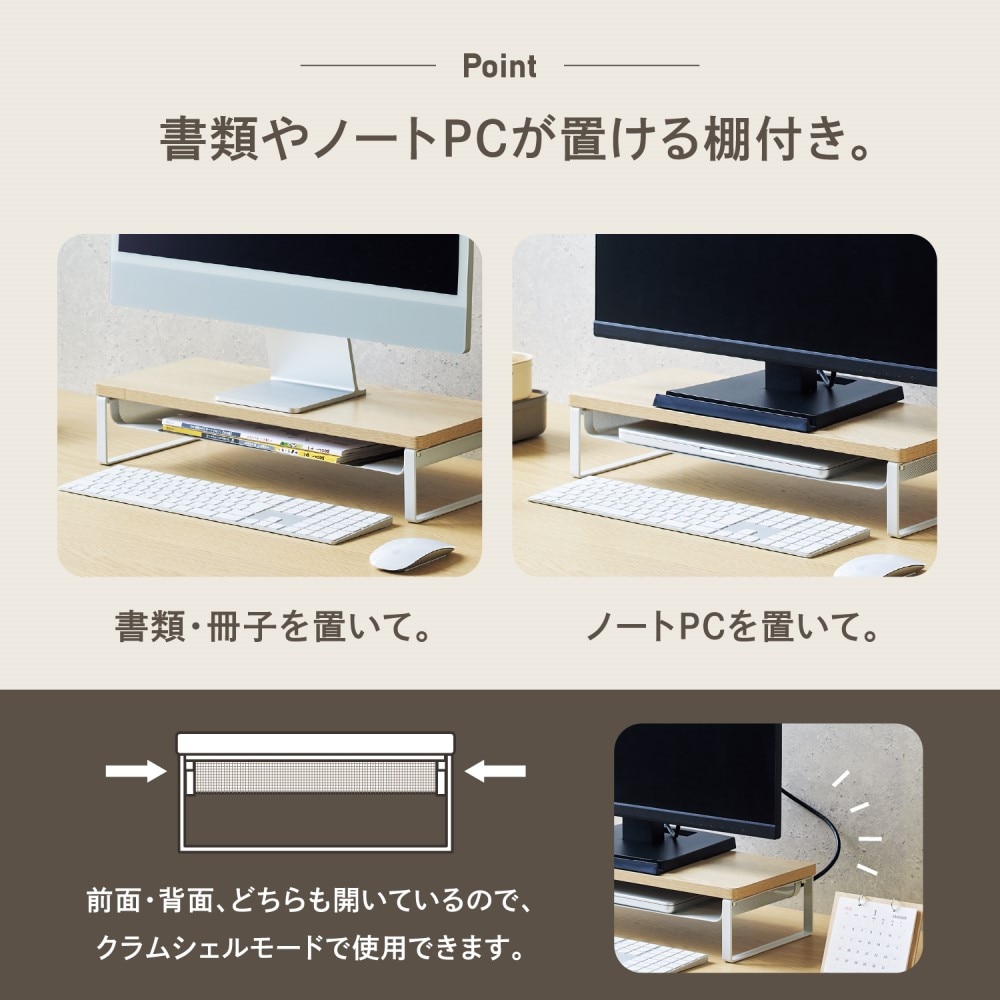 Point

書類やノートPCが置ける棚付き。

書類・冊子を置いて。

ノートPCを置いて。

前面・背面、どちらも開いているので、クラムシェルモードで使用できます。