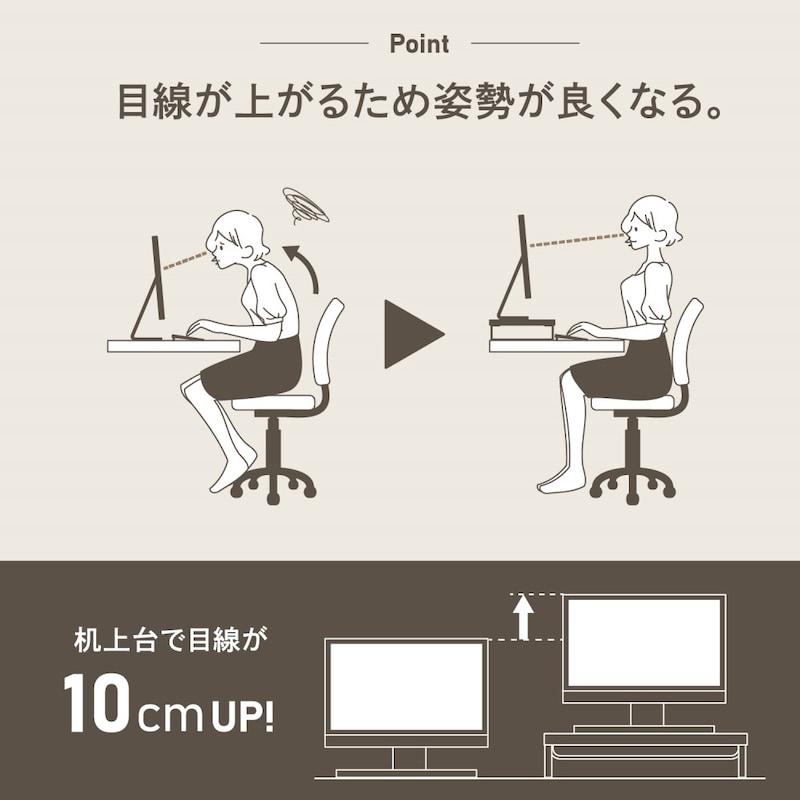 Point

目線が上がるため姿勢が良くなる。

机上台で目線が

10cm UP!