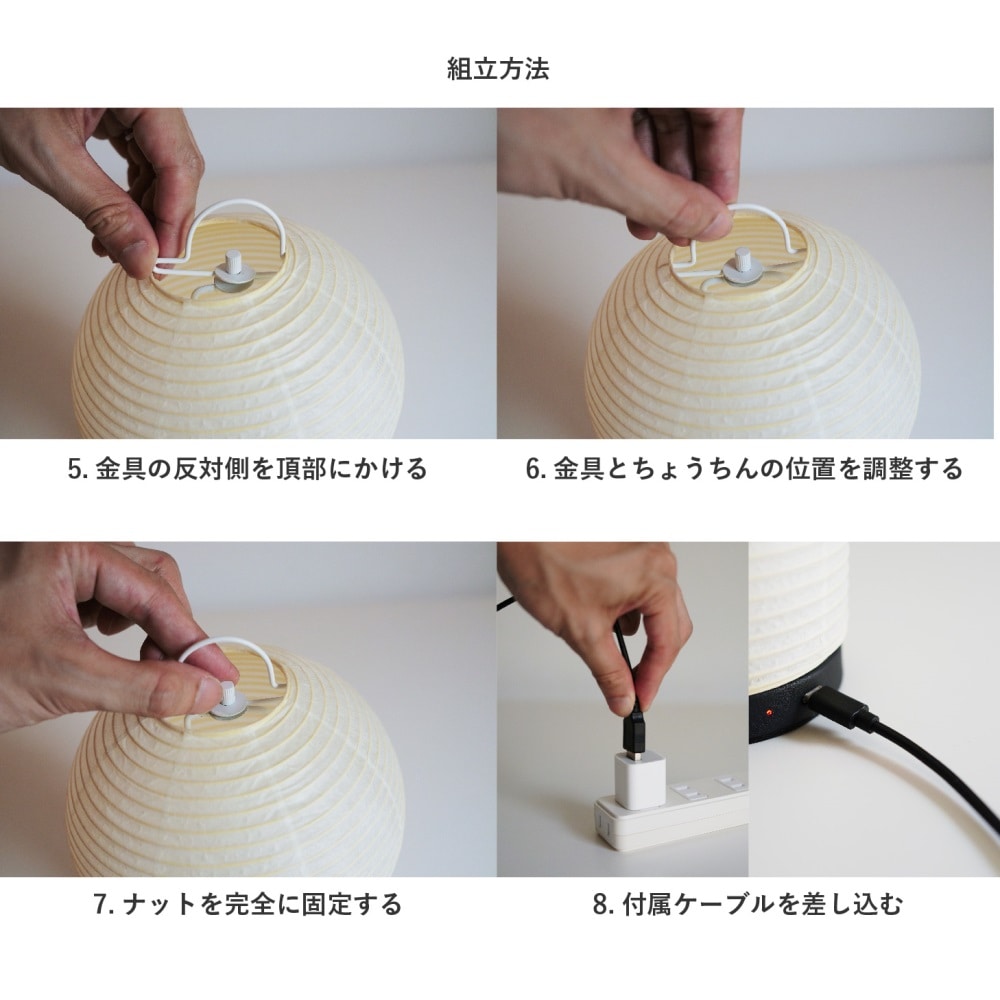 組立方法

5. 金具の反対側を頂部にかける

6. 金具とちょうちんの位置を調整する

7. ナットを完全に固定する

8. 付属ケーブルを差し込む