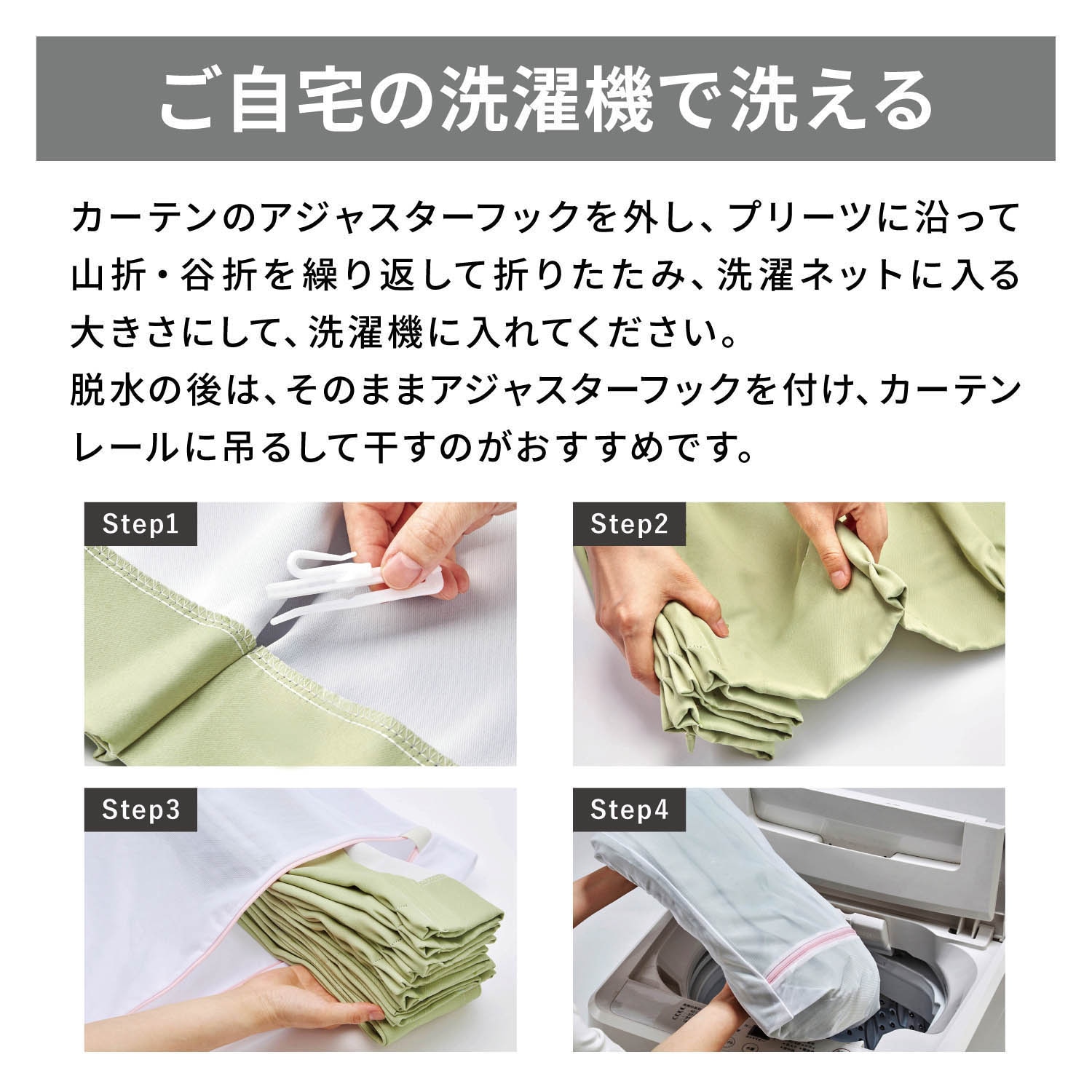 ご自宅の洗濯機で洗える

カーテンのアジャスターフックを外し、プリーツに沿って山折・谷折を繰り返して折りたたみ、洗濯ネットに入る大きさにして、洗濯機に入れてください。
脱水の後は、そのままアジャスターフックを付け、カーテンレールに吊るして干すのがおすすめです。

Step1

Step2

Step3

Step4