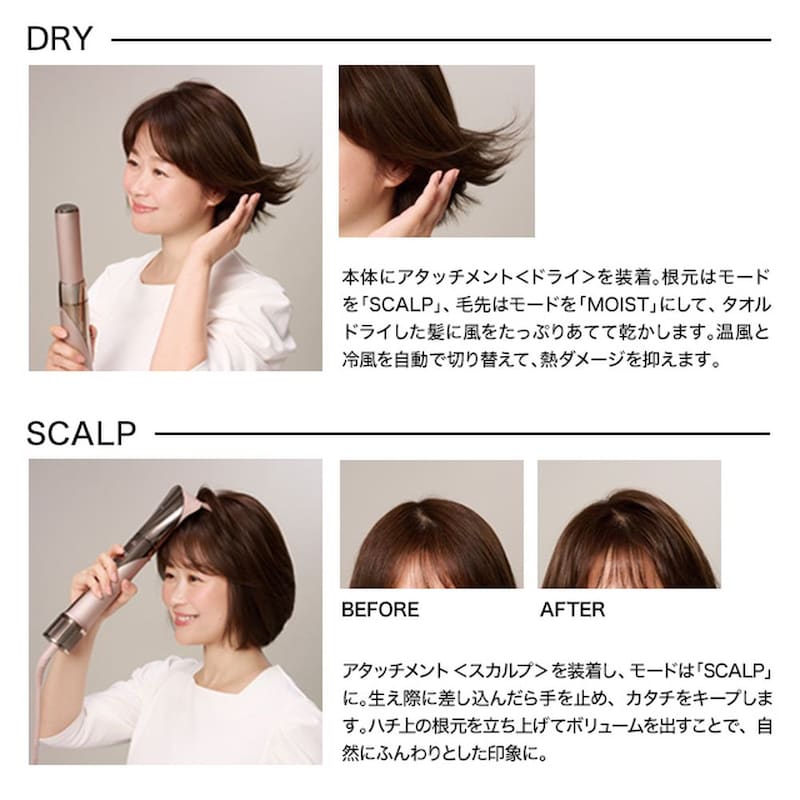 DRY

本体にアタッチメント＜ドライ＞を装着。根元はモードを「SCALP」、毛先はモードを「MOIST」にして、タオルドライした髪に風をたっぷりあてて乾かします。温風と冷風を自動で切り替えて、熱ダメージを抑えます。

SCALP

BEFORE

AFTER

アタッチメント ＜スカルプ＞ を装着し、モードは「SCALP」に。生え際に差し込んだら手を止め、カタチをキープします。ハチ上の根元を立ち上げてボリュームを出すことで、自然にふんわりとした印象に。