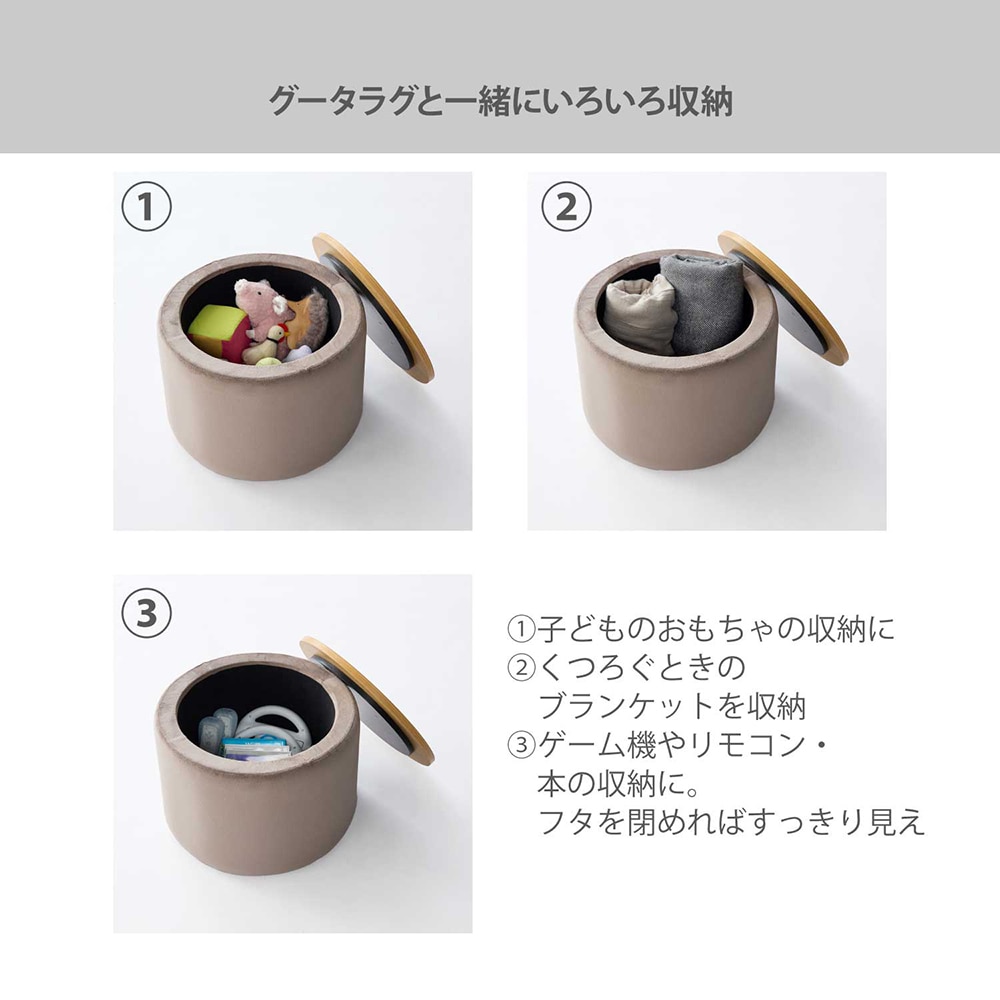 グータラグと一緒にいろいろ収納

①

②

③

①子どものおもちゃの収納に
②くつろぐときの
ブランケットを収納
③ゲーム機やリモコン・
本の収納に。
フタを閉めればすっきり見え