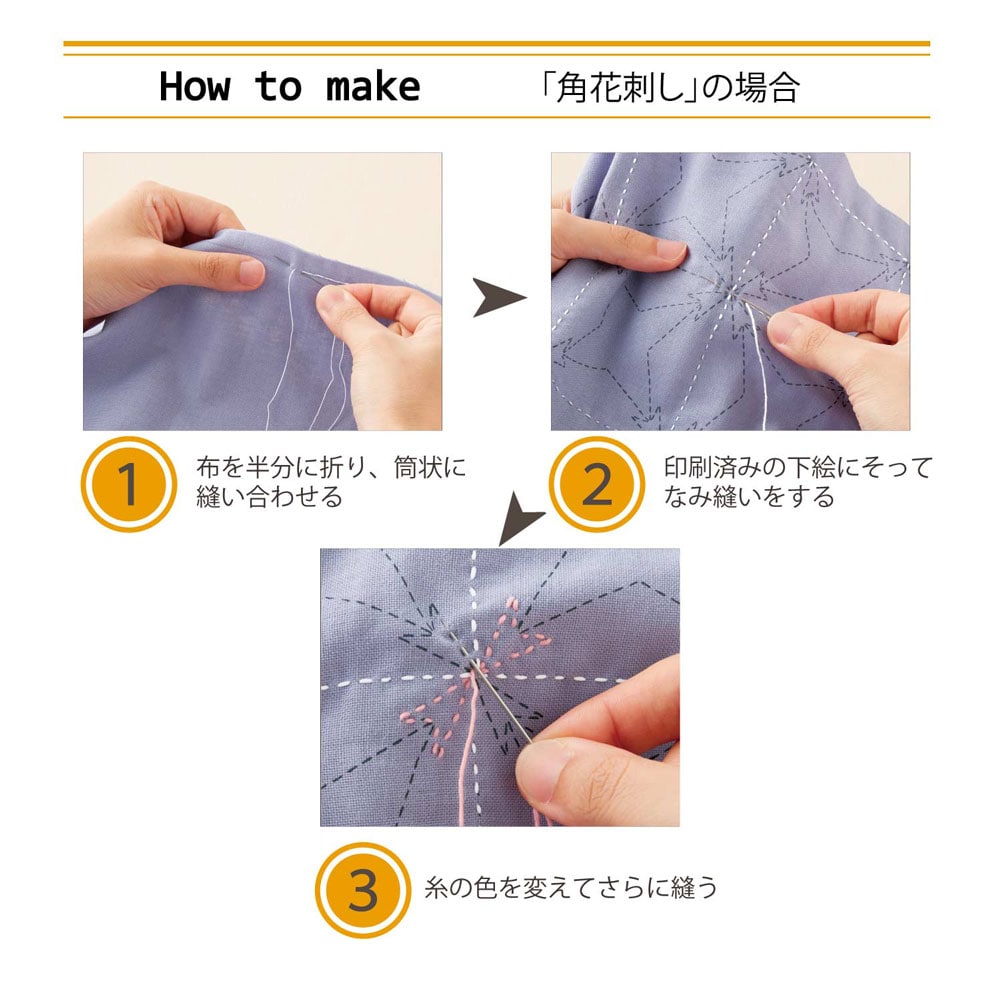 How to make 「角花刺し」の場合

1 布を半分に折り、筒状に縫い合わせる

2 印刷済みの下絵にそってなみ縫いをする

3 糸の色を変えてさらに縫う