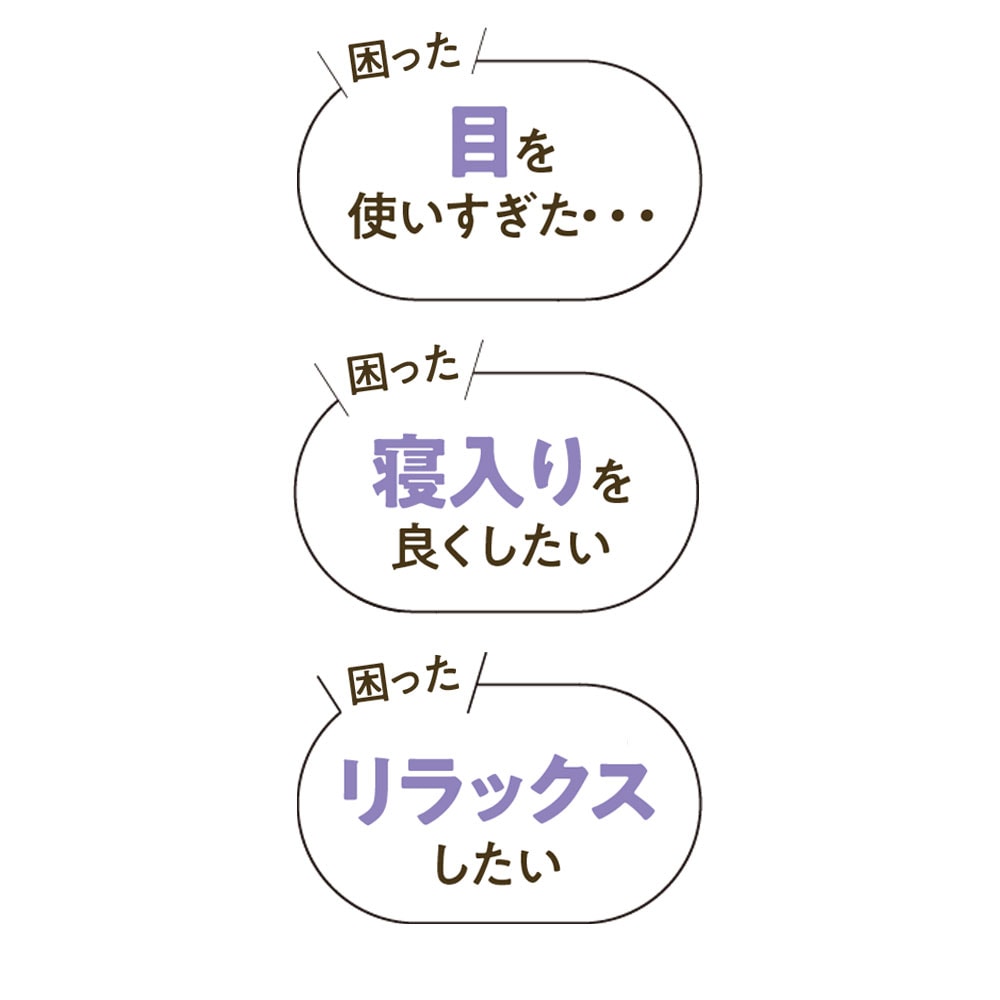 困った

目を
使いすぎた・・・

困った

寝入りを
良くしたい

困った

リラックス
したい