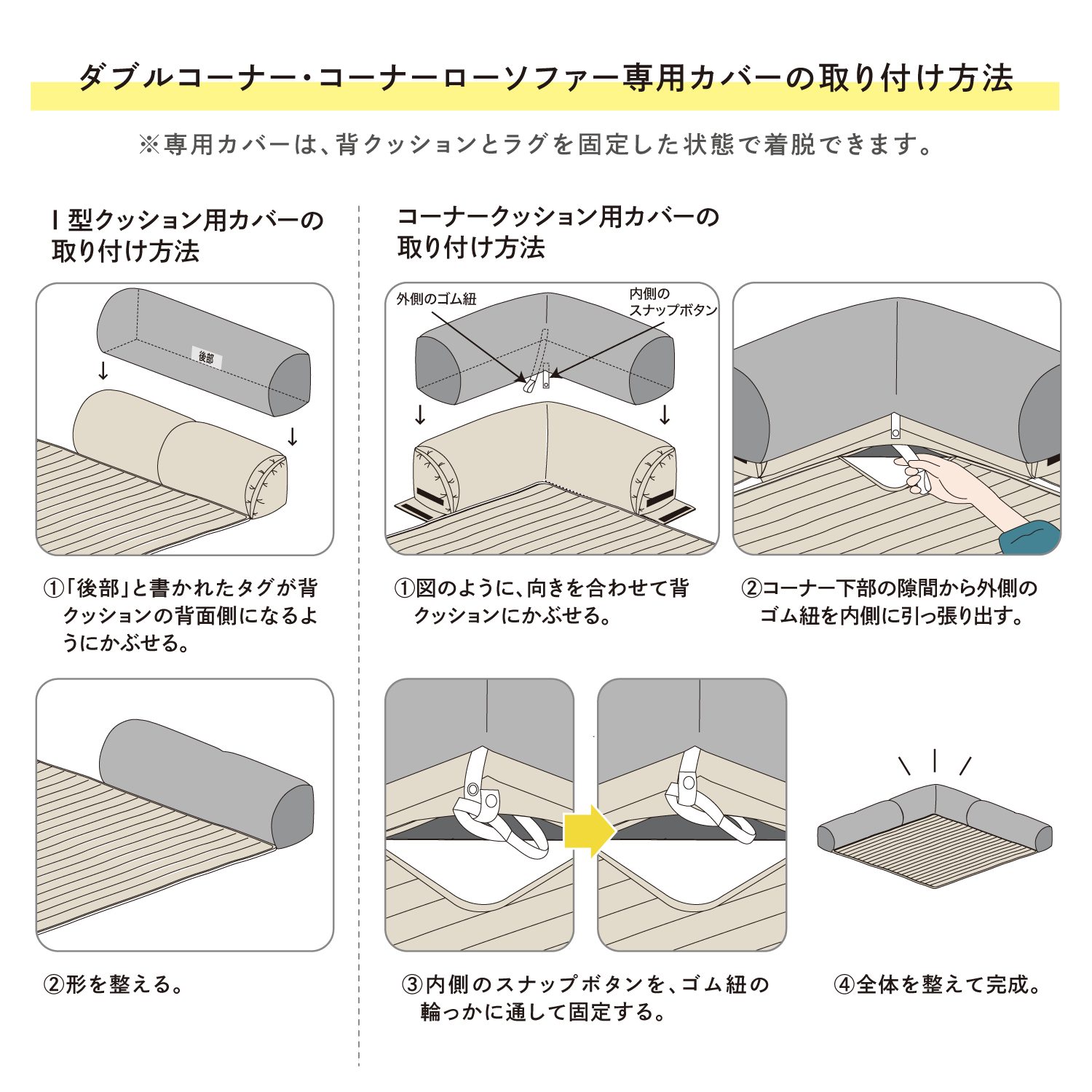 ダブルコーナー・コーナーローソファー専用カバーの取り付け方法

※専用カバーは、背クッションとラグを固定した状態で着脱できます。

I 型クッション用カバーの取り付け方法

後部

①「後部」と書かれたタグが背クッションの背面側になるようにかぶせる。

②形を整える。

コーナークッション用カバーの取り付け方法

外側のゴム紐

内側のスナップボタン

①図のように、向きを合わせて背クッションにかぶせる。

②コーナー下部の隙間から外側のゴム紐を内側に引っ張り出す。

③内側のスナップボタンを、ゴム紐の輪っかに通して固定する。

④全体を整えて完成。