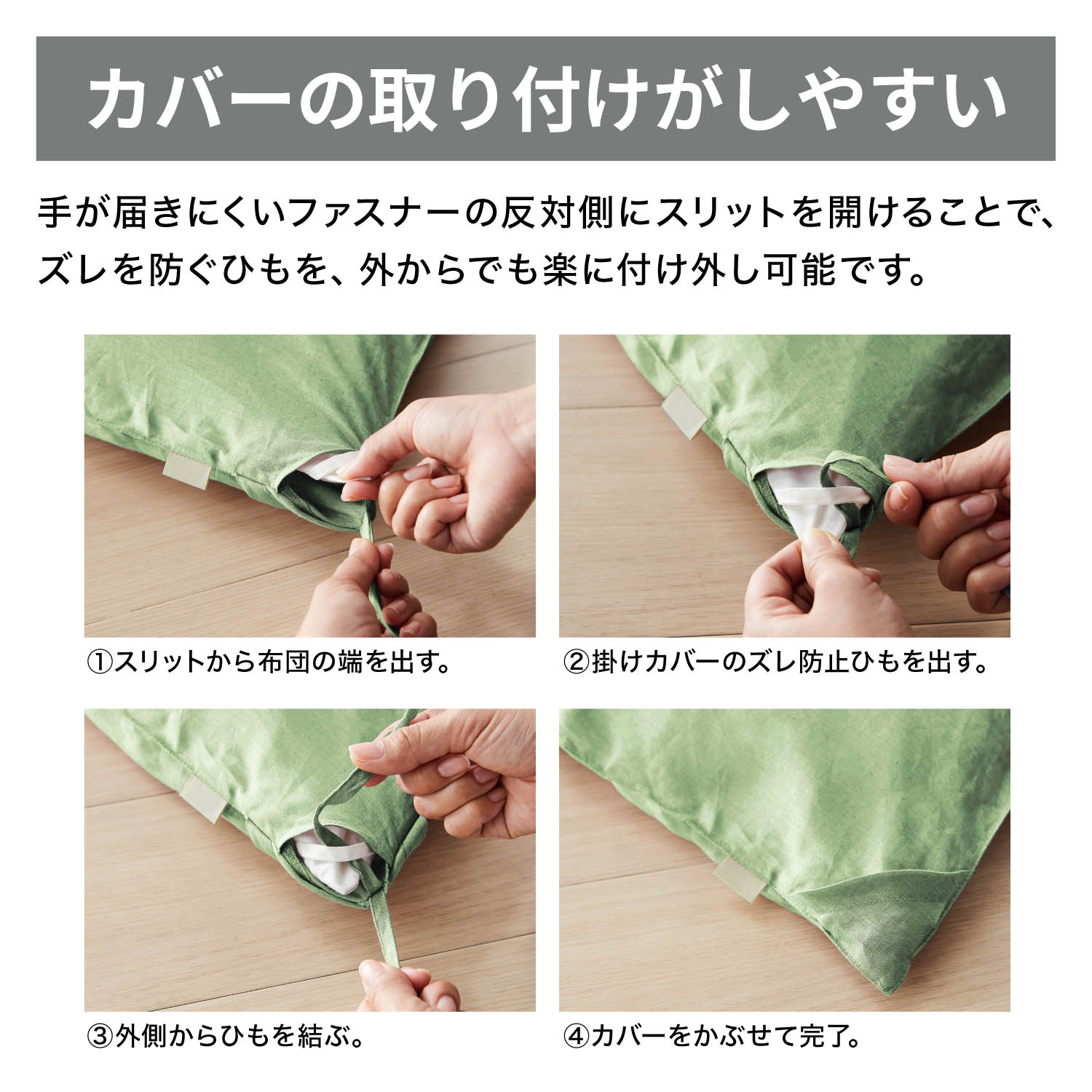 カバーの取り付けがしやすい

手が届きにくいファスナーの反対側にスリットを開けることで、ズレを防ぐひもを、外からでも楽に付け外し可能です。

①スリットから布団の端を出す。

②掛けカバーのズレ防止ひもを出す。

③外側からひもを結ぶ。

④カバーをかぶせて完了。