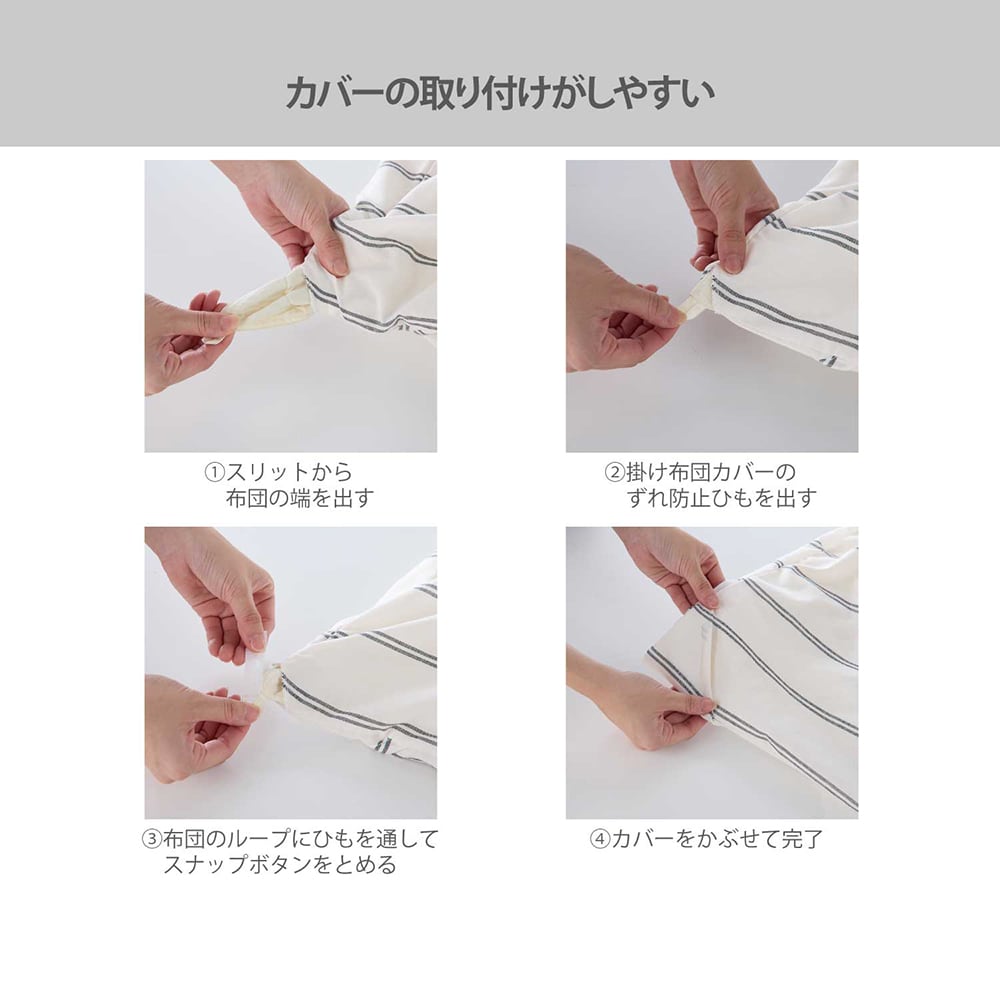 カバーの取り付けがしやすい

①スリットから
布団の端を出す

②掛け布団カバーの
ずれ防止ひもを出す

③布団のループにひもを通して
スナップボタンをとめる

④カバーをかぶせて完了