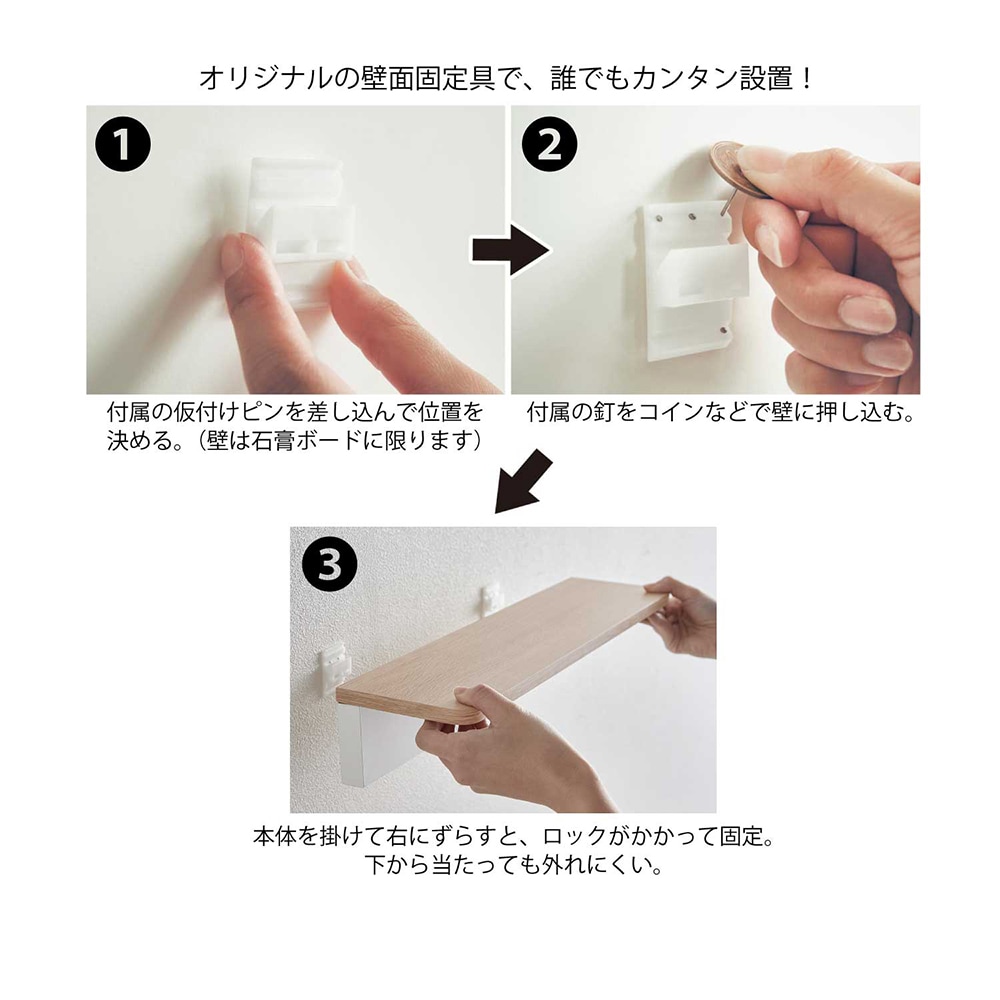 オリジナルの壁面固定具で、誰でもカンタン設置！

1

付属の仮付けピンを差し込んで位置を決める。（壁は石膏ボードに限ります）

2

付属の釘をコインなどで壁に押し込む。

3

本体を掛けて右にずらすと、ロックがかかって固定。
下から当たっても外れにくい。