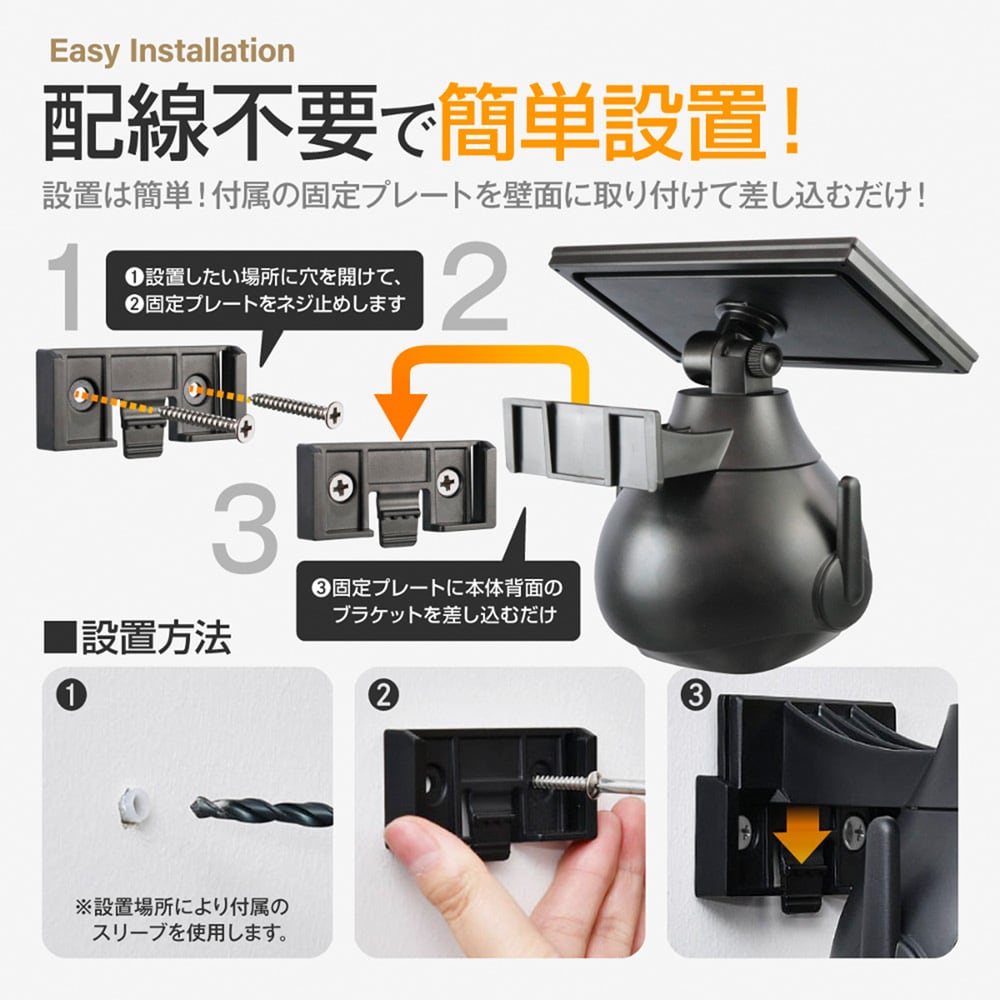 Easy Installation

配線不要で簡単設置！

設置は簡単！付属の固定プレートを壁面に取り付けて差し込むだけ！

1

❶設置したい場所に穴を開けて、
❷固定プレートをネジ止めします

2

3

❸固定プレートに本体背面のブラケットを差し込むだけ

■設置方法

❶

※設置場所により付属のスリーブを使用します。

❷

❸