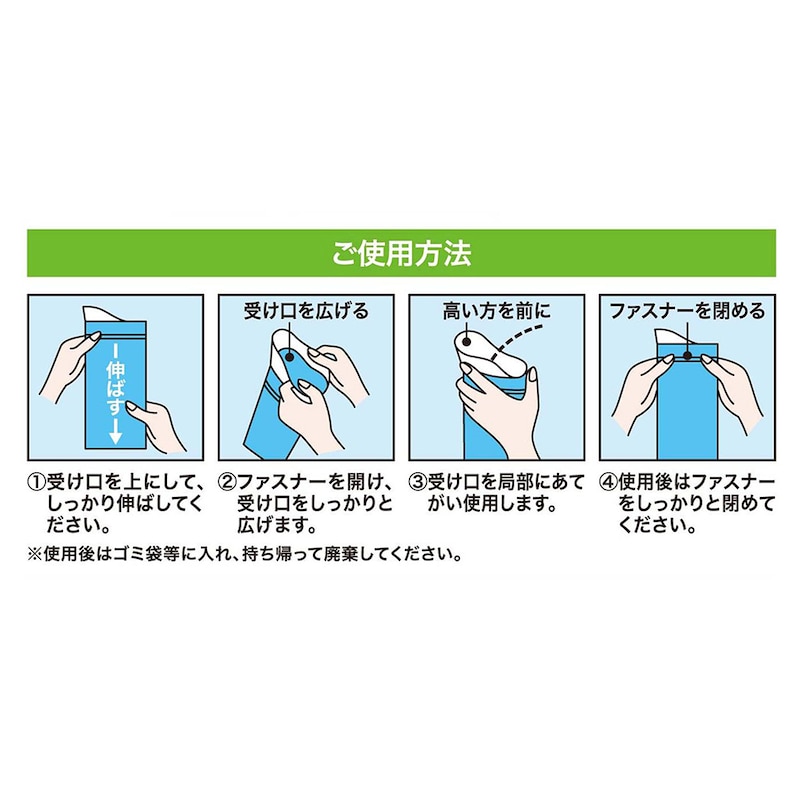 ご使用方法

伸ばす

受け口を広げる

高い方を前に

ファスナーを閉める

①受け口を上にして、しっかり伸ばしてください。

②ファスナーを開け、受け口をしっかりと広げます。

③受け口を局部にあてがい使用します。

④使用後はファスナーをしっかりと閉めてください。

※使用後はゴミ袋等に入れ、持ち帰って廃棄してください。