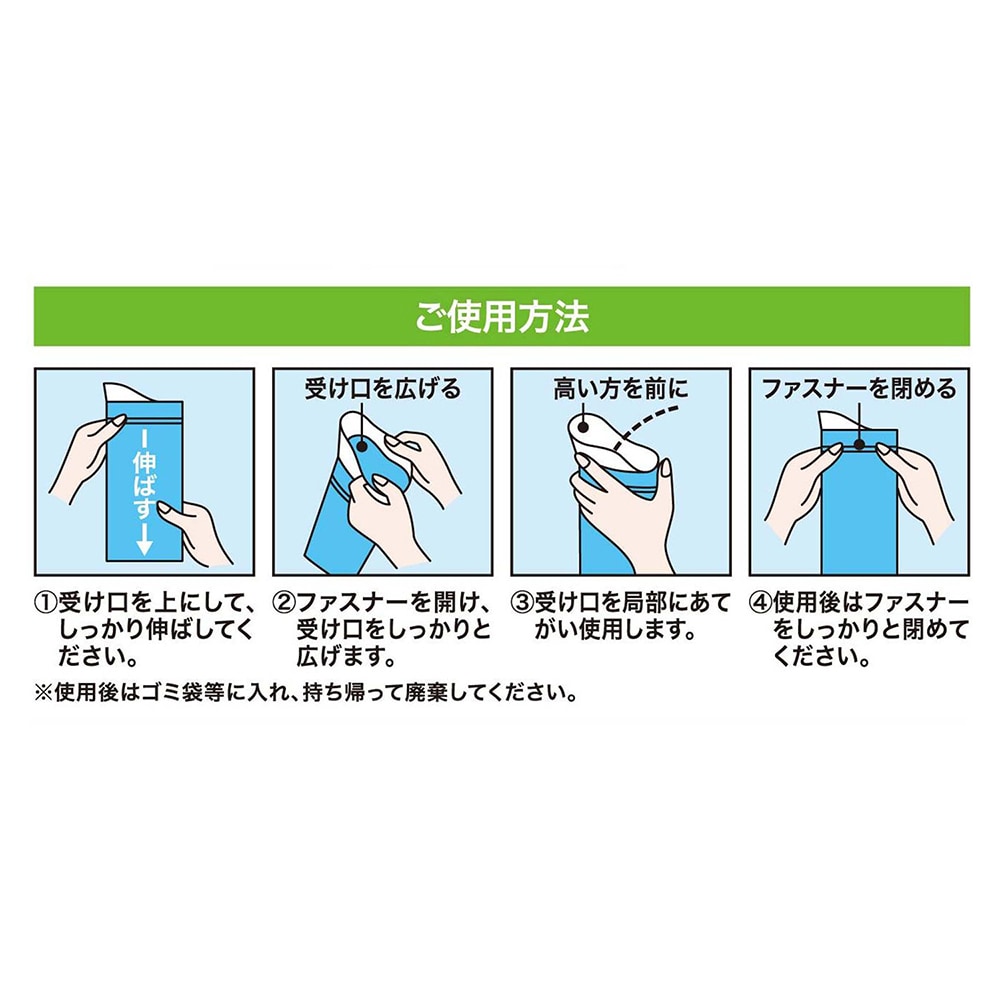 ご使用方法

伸ばす

受け口を広げる

高い方を前に

ファスナーを閉める

①受け口を上にして、しっかり伸ばしてください。

②ファスナーを開け、受け口をしっかりと広げます。

③受け口を局部にあてがい使用します。

④使用後はファスナーをしっかりと閉めてください。

※使用後はゴミ袋等に入れ、持ち帰って廃棄してください。