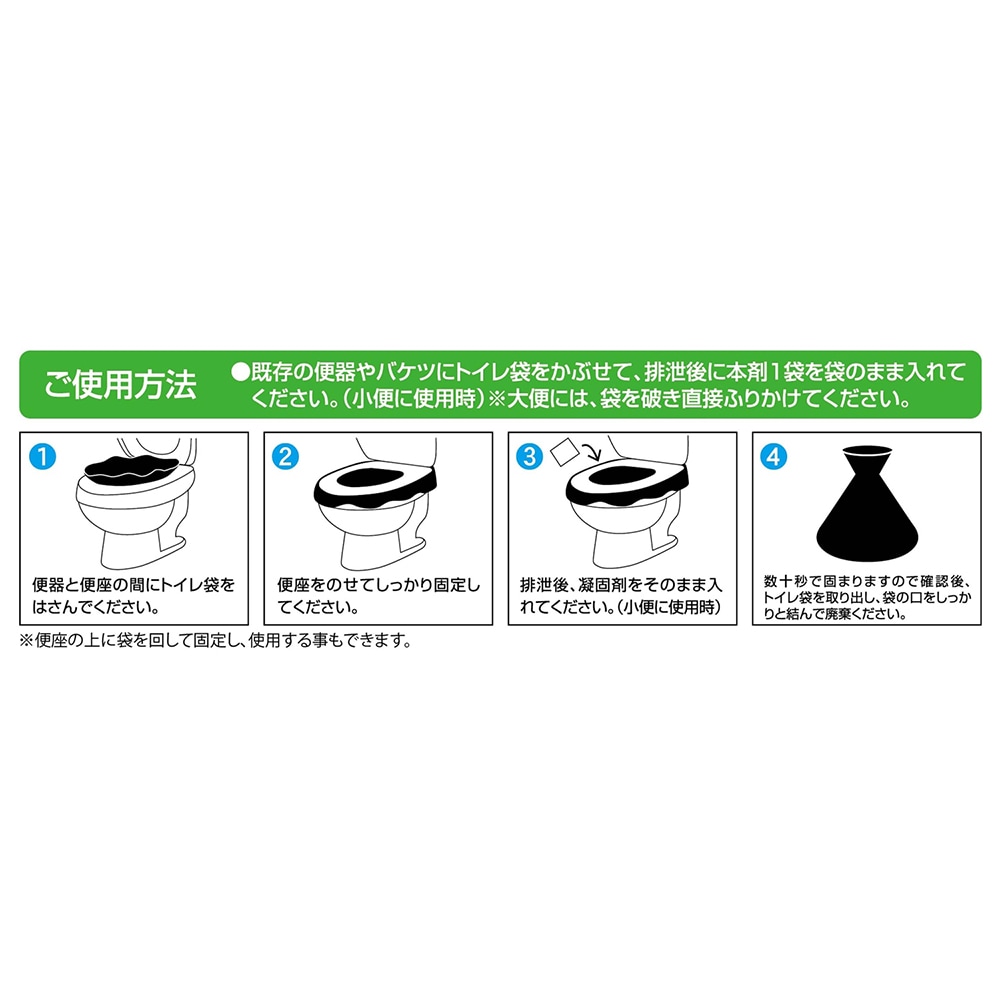 ご使用方法

●既存の便器やバケツにトイレ袋をかぶせて、排泄後に本剤1袋を袋のまま入れてください。(小便に使用時)※大便には、袋を破き直接ふりかけてください。

1
便器と便座の間にトイレ袋をはさんでください。

2
便座をのせてしっかり固定してください。

3
排泄後、凝固剤をそのまま入れてください。(小便に使用時)

4
数十秒で固まりますので確認後、トイレ袋を取り出し、袋の口をしっかりと結んで廃棄ください。

※便座の上に袋を回して固定し、使用する事もできます。