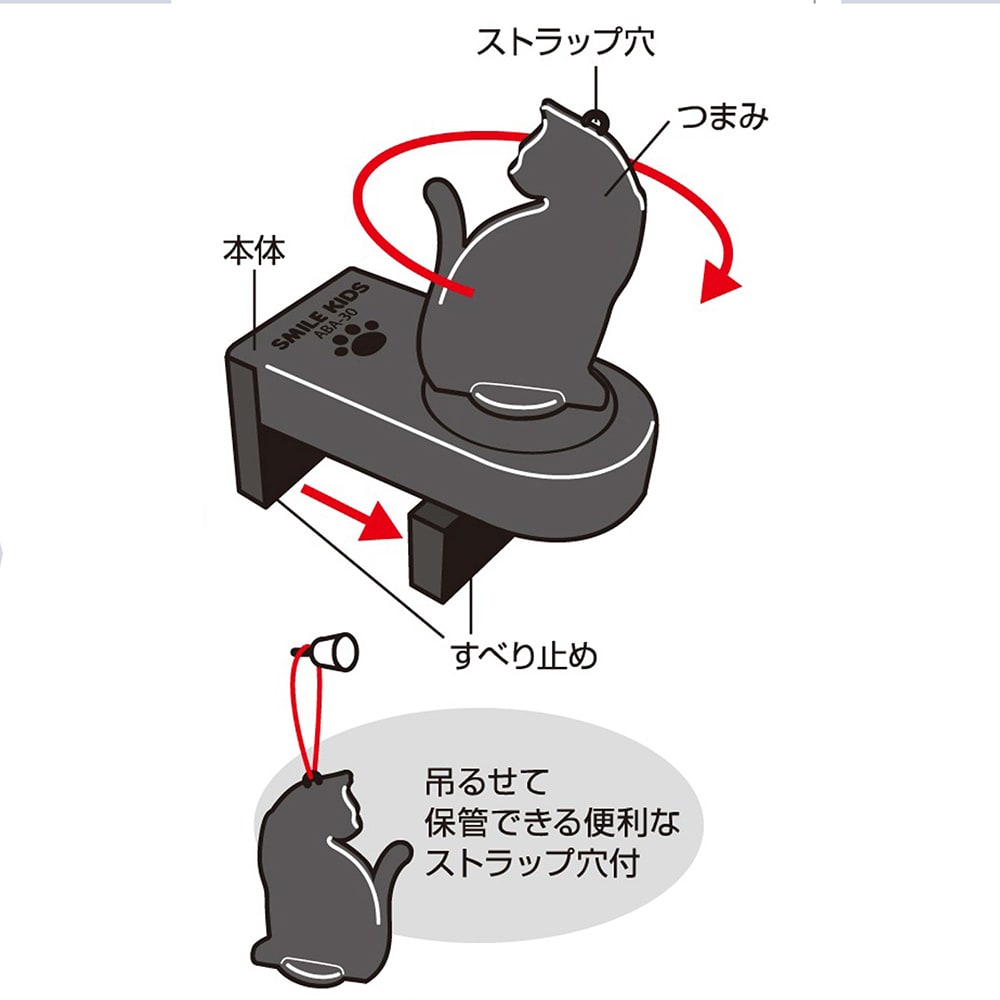 ストラップ穴

つまみ

本体

SMILE KIDS
ABA-30

すべり止め

吊るせて
保管できる便利な
ストラップ穴付