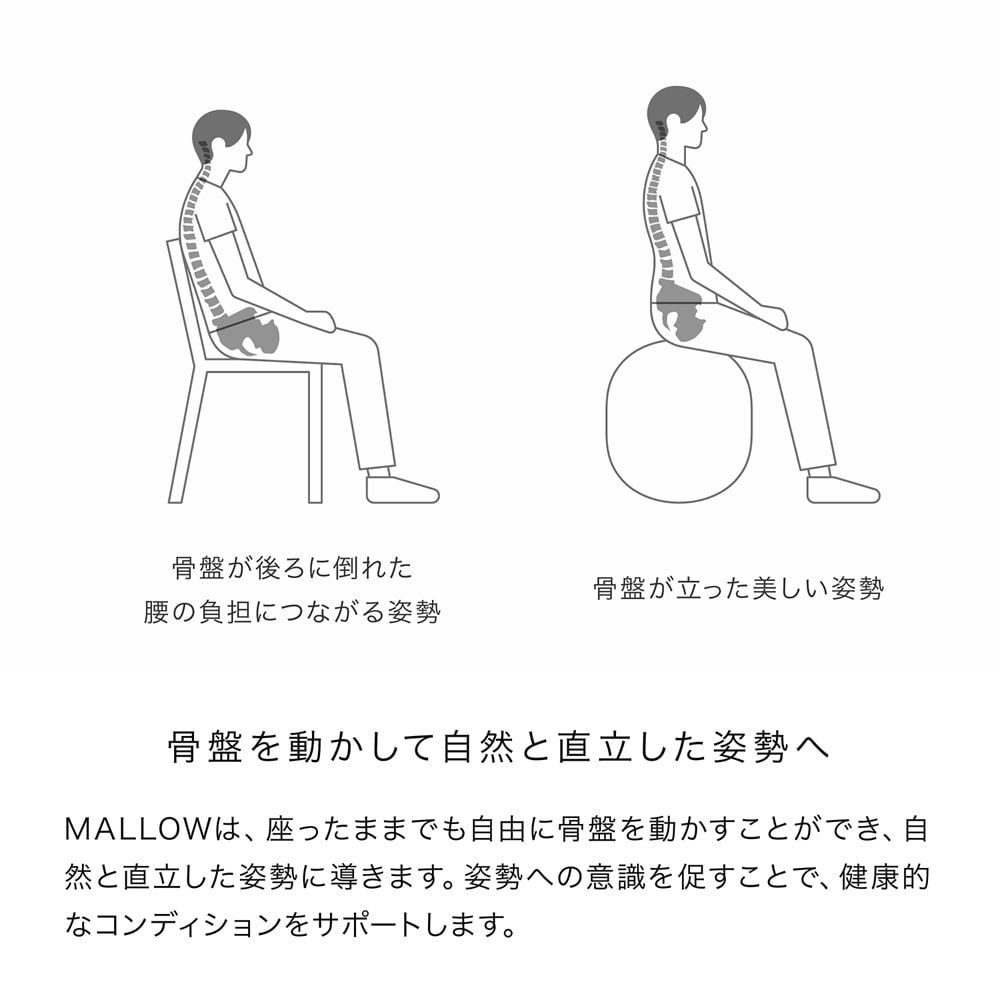 骨盤が後ろに倒れた
腰の負担につながる姿勢

骨盤が立った美しい姿勢

骨盤を動かして自然と直立した姿勢へ

MALLOWは、座ったままでも自由に骨盤を動かすことができ、自然と直立した姿勢に導きます。姿勢への意識を促すことで、健康的なコンディションをサポートします。