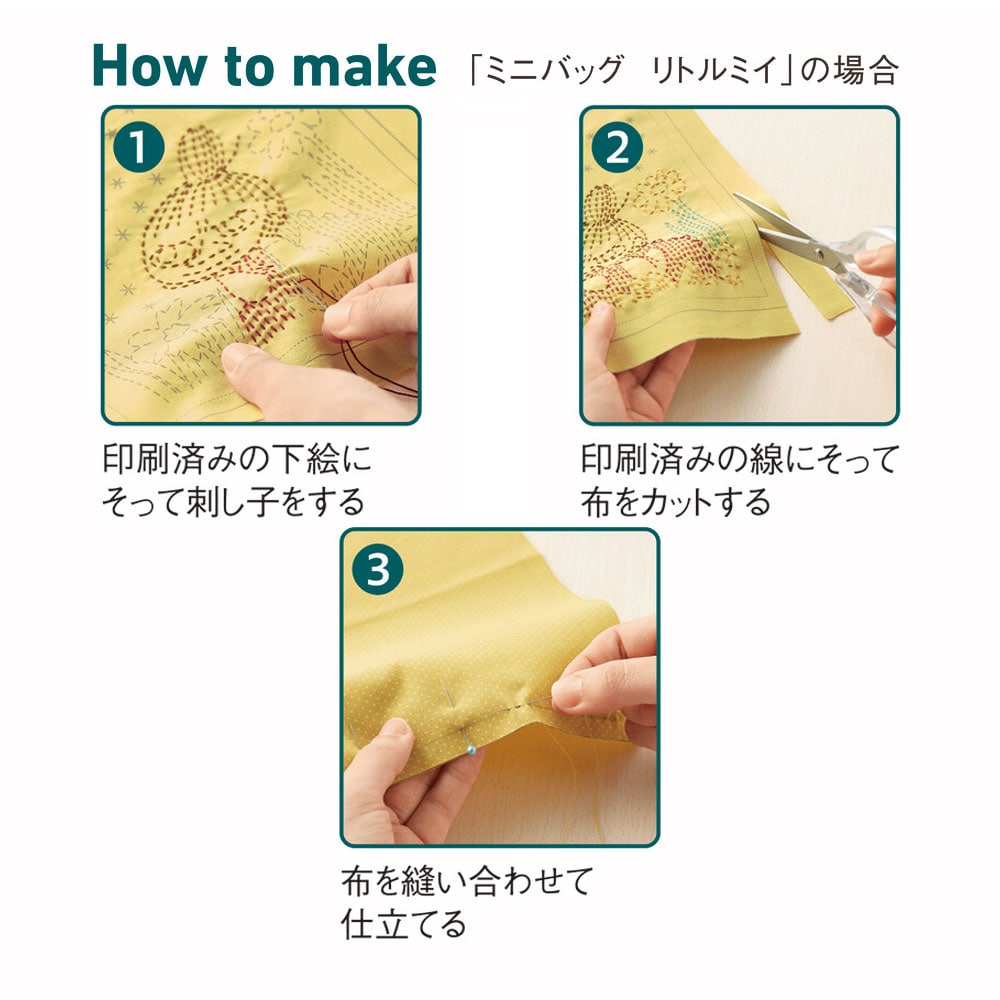 How to make 「ミニバッグ　リトルミイ」の場合

1
印刷済みの下絵にそって刺し子をする

2
印刷済みの線にそって布をカットする

3
布を縫い合わせて仕立てる