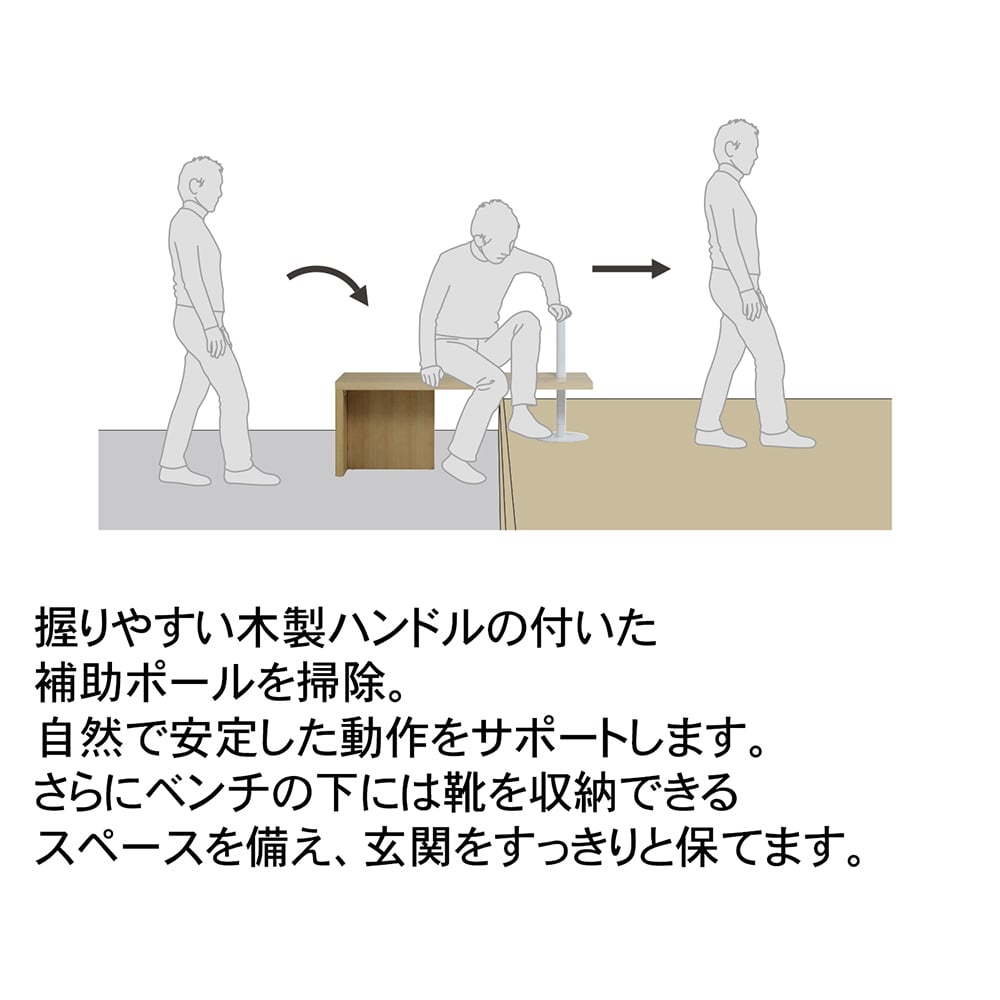 握りやすい木製ハンドルの付いた
補助ポールを掃除。
自然で安定した動作をサポートします。
さらにベンチの下には靴を収納できる
スペースを備え、玄関をすっきりと保てます。