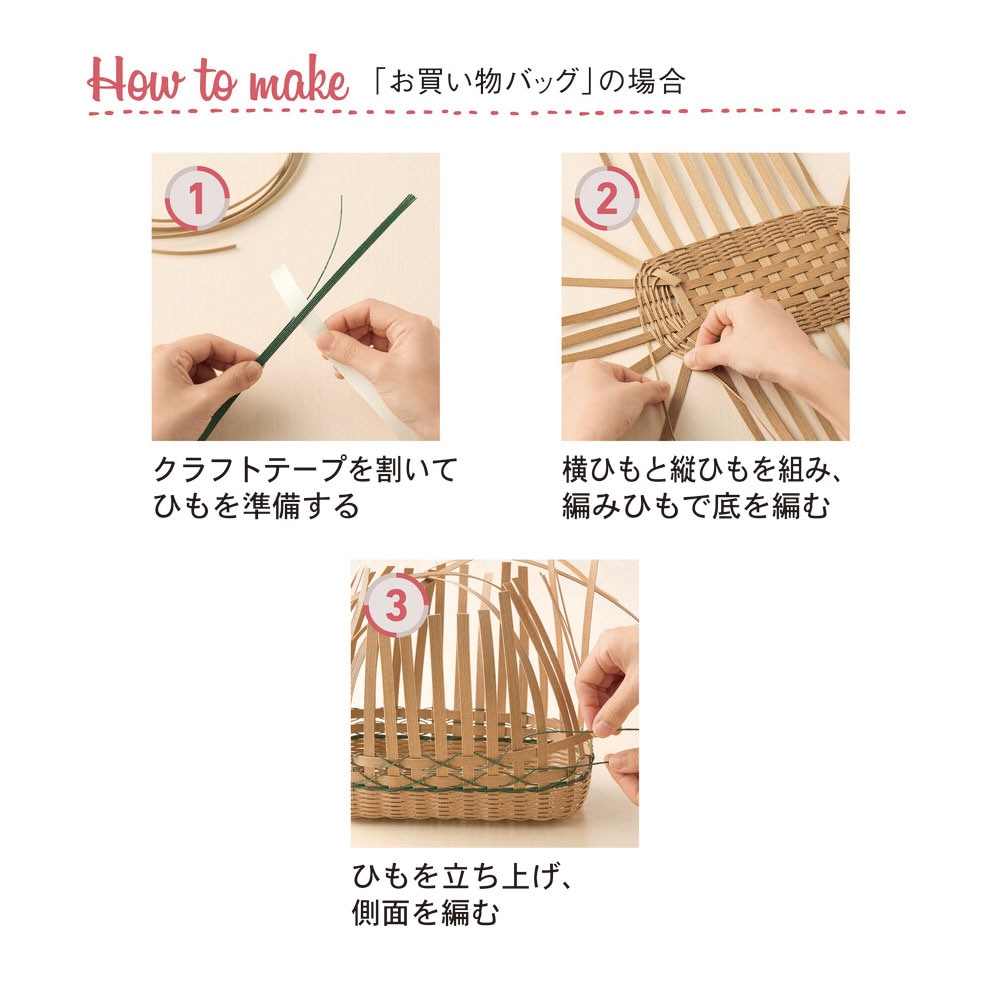 How to make 「お買い物バッグ」の場合

1

クラフトテープを割いてひもを準備する

2

横ひもと縦ひもを組み、編みひもで底を編む

3

ひもを立ち上げ、側面を編む