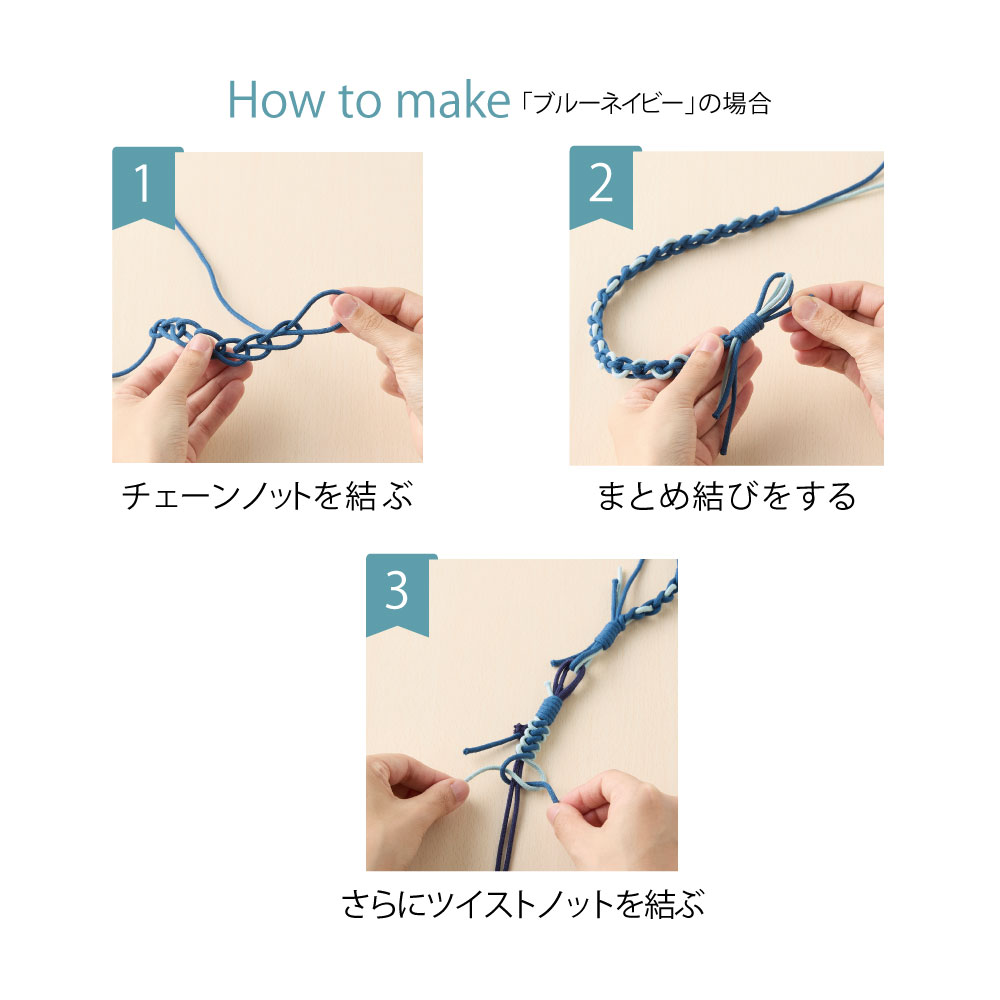 How to make 「ブルーネイビー」の場合

1

チェーンノットを結ぶ

2

まとめ結びをする

3

さらにツイストノットを結ぶ