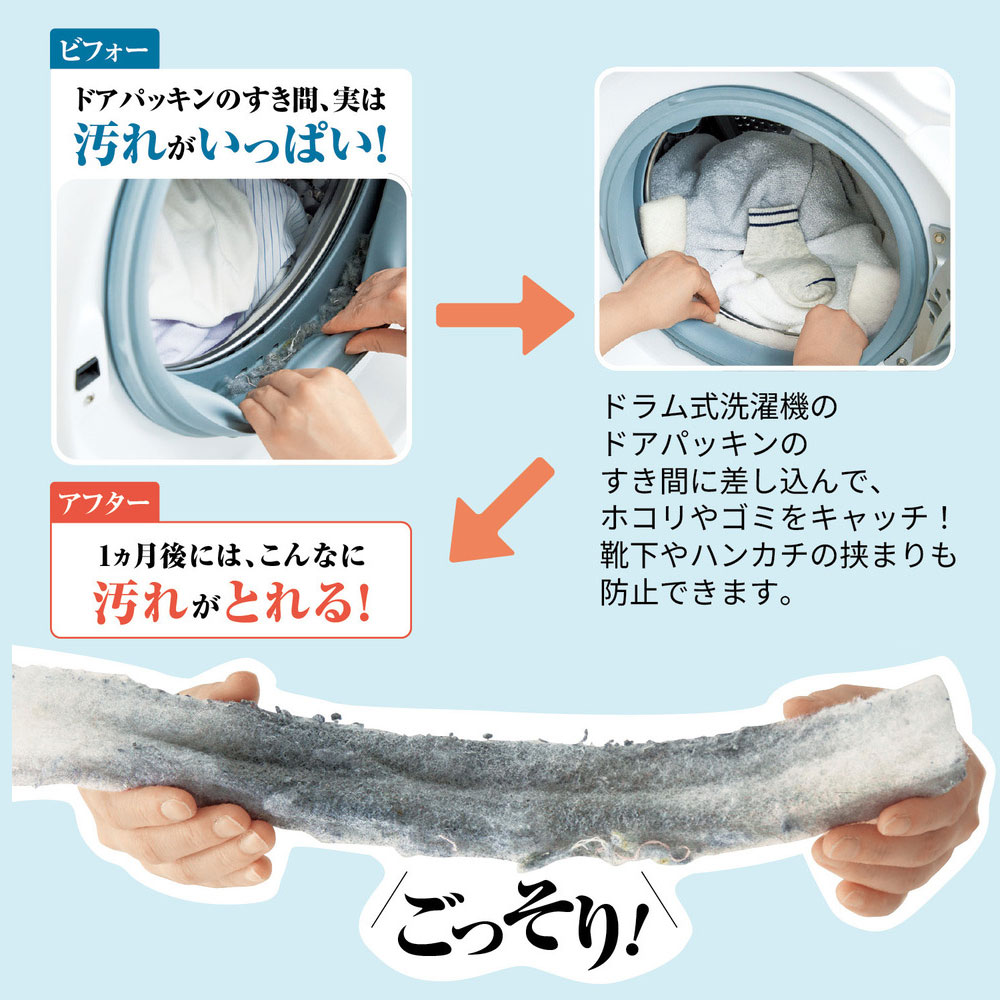 ビフォー

ドアパッキンのすき間、実は
汚れがいっぱい!

ドラム式洗濯機の
ドアパッキンの
すき間に差し込んで、
ホコリやゴミをキャッチ！
靴下やハンカチの挟まりも
防止できます。

アフター

1ヵ月後には、こんなに
汚れがとれる!

ごっそり!