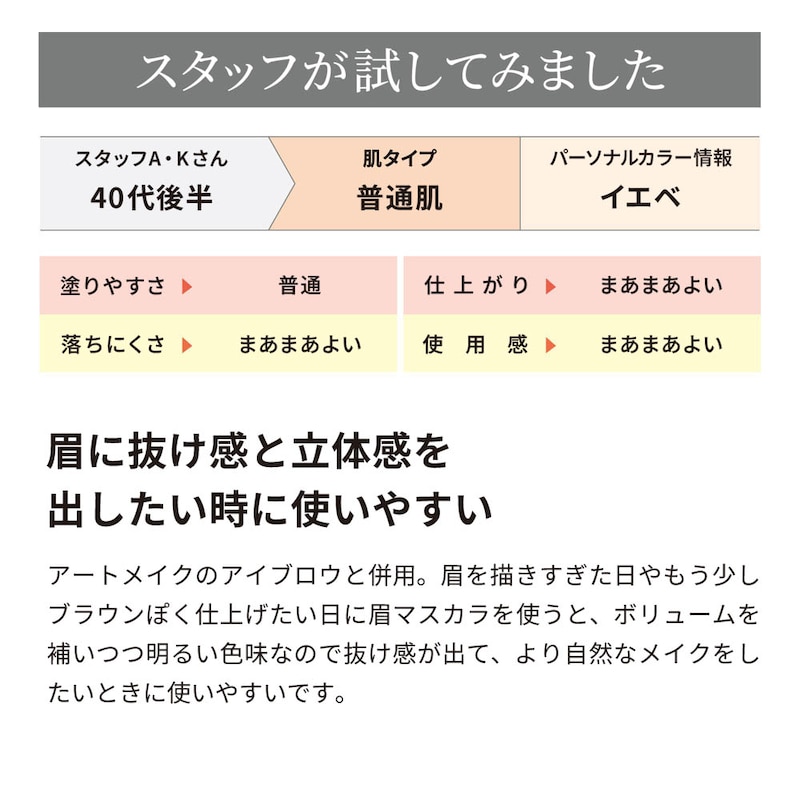 スタッフが試してみました

スタッフA・Kさん
40代後半

肌タイプ
普通肌

パーソナルカラー情報
イエベ

塗りやすさ ▶ 普通

落ちにくさ ▶ まあまあよい

仕上がり ▶ まあまあよい

使用感 ▶ まあまあよい

眉に抜け感と立体感を
出したい時に使いやすい

アートメイクのアイブロウと併用。眉を描きすぎた日やもう少しブラウンぽく仕上げたい日に眉マスカラを使うと、ボリュームを補いつつ明るい色味なので抜け感が出て、より自然なメイクをしたいときに使いやすいです。