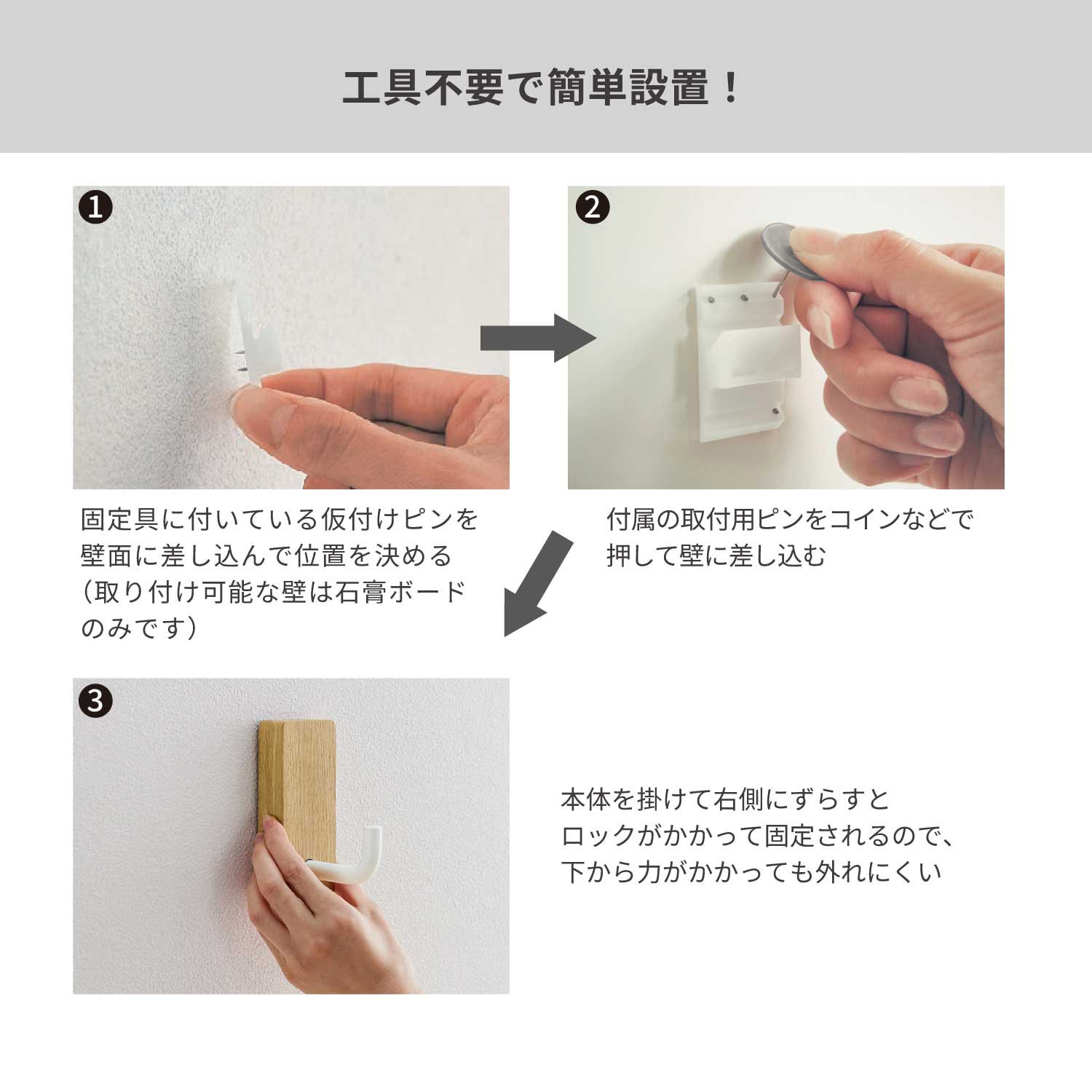 工具不要で簡単設置！

❶

固定具に付いている仮付けピンを壁面に差し込んで位置を決める（取り付け可能な壁は石膏ボードのみです）

❷

付属の取付用ピンをコインなどで押して壁に差し込む

❸

本体を掛けて右側にずらすとロックがかかって固定されるので、下から力がかかっても外れにくい