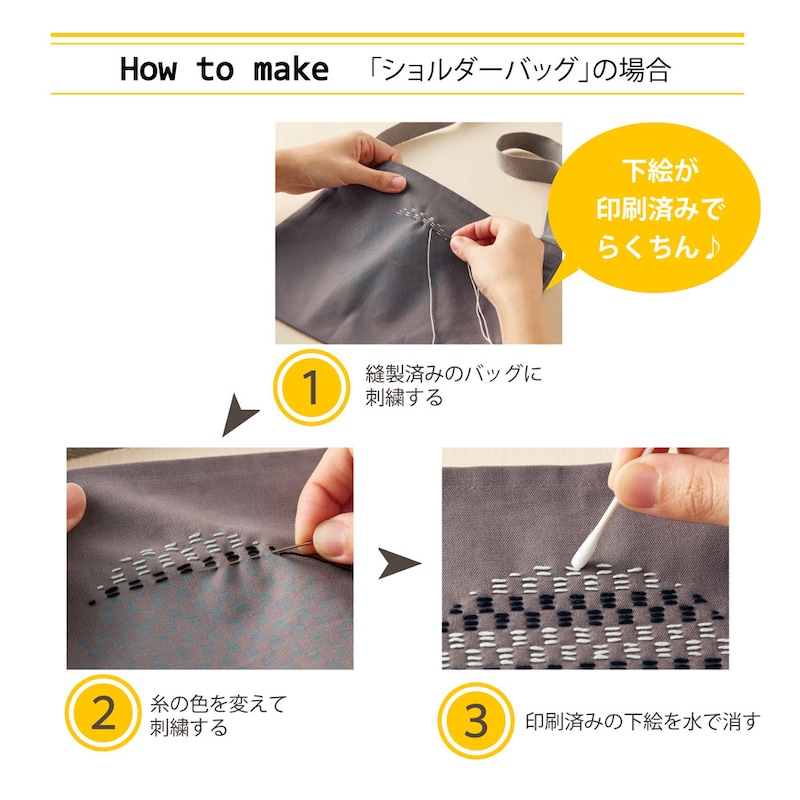 How to make 「ショルダーバッグ」の場合

下絵が印刷済みでらくちん♪

1 縫製済みのバッグに刺繍する

2 糸の色を変えて刺繍する

3 印刷済みの下絵を水で消す