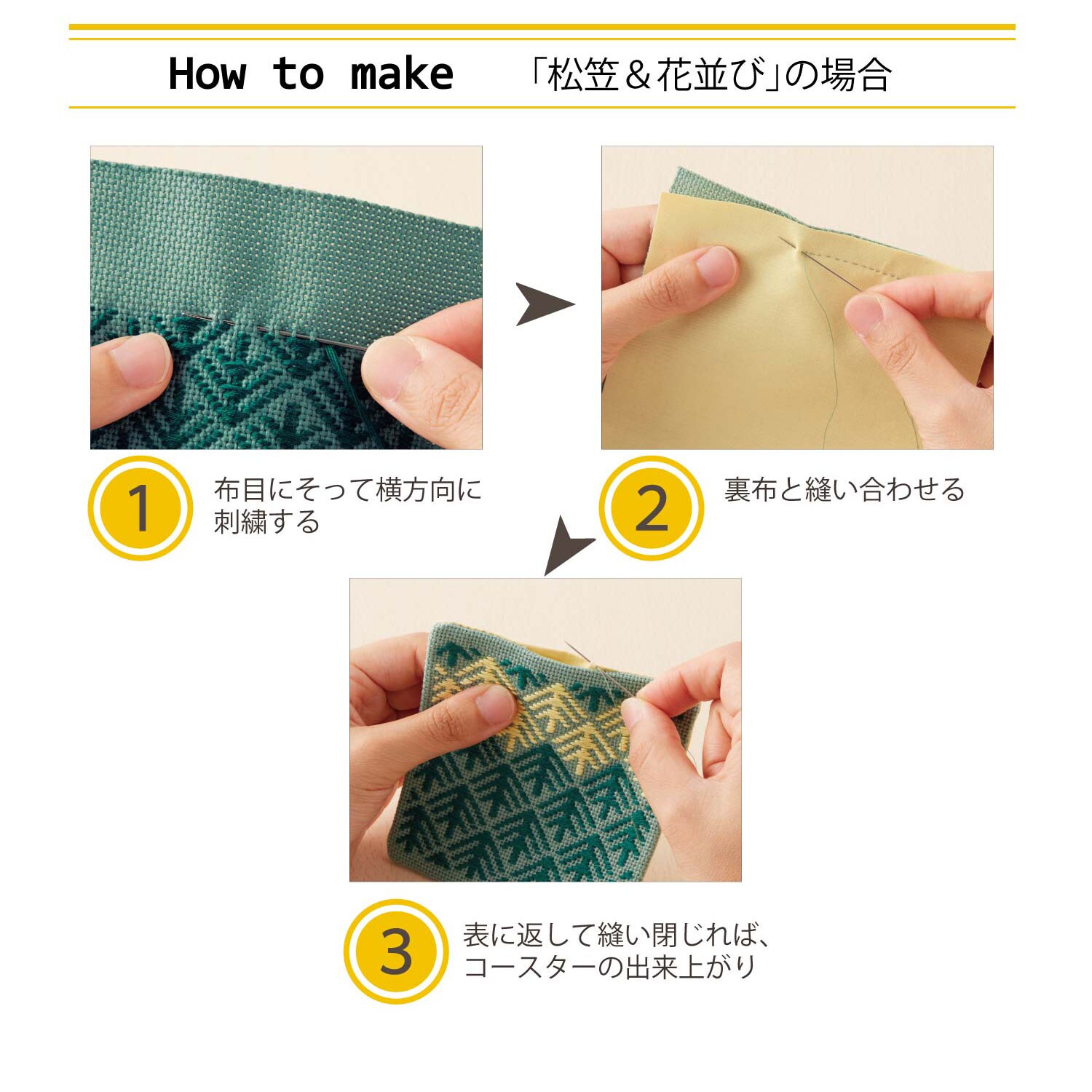 How to make 「松笠＆花並び」の場合

1
布目にそって横方向に刺繍する

2
裏布と縫い合わせる

3
表に返して縫い閉じれば、コースターの出来上がり